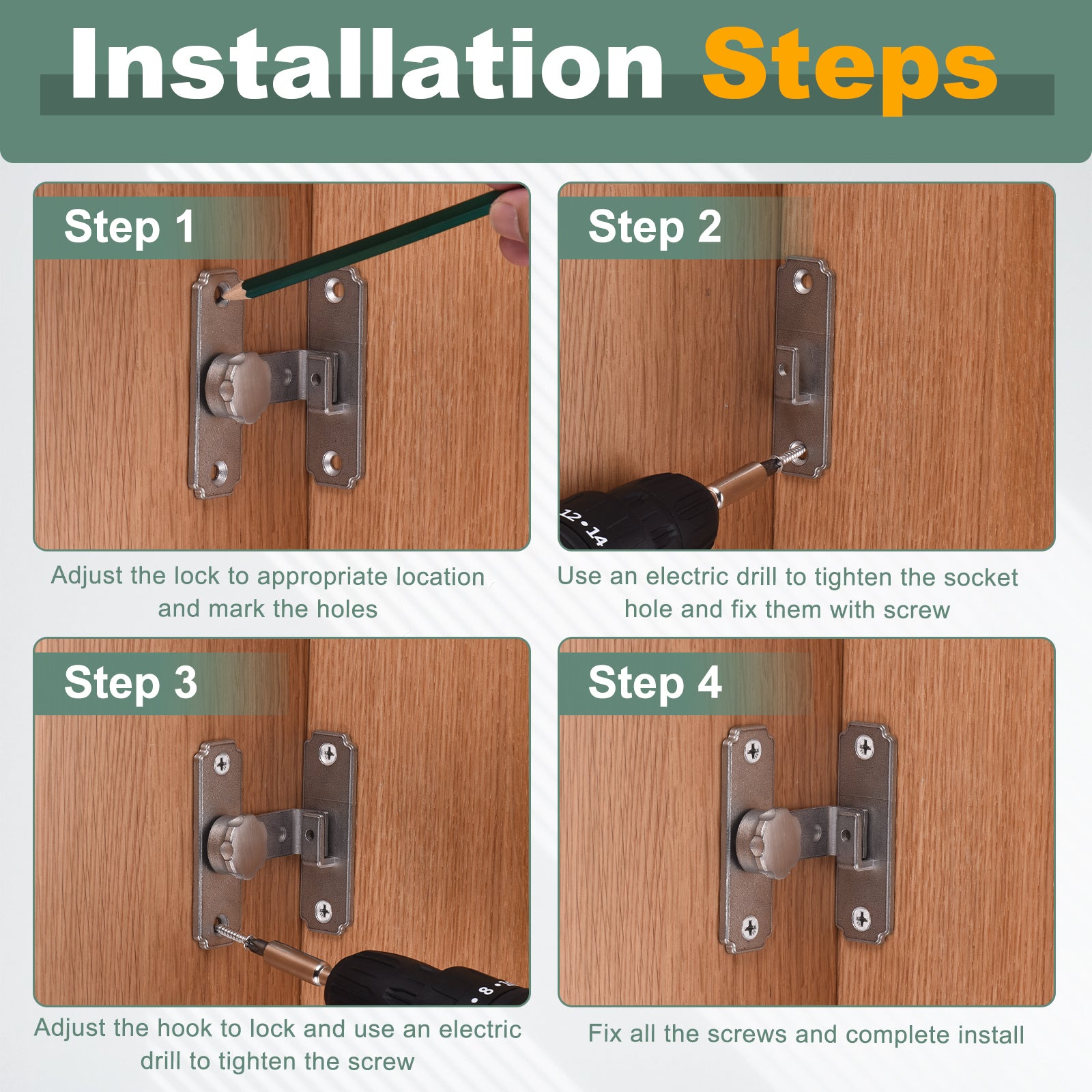 Installation Steps

Step 1

Adjust the lock to appropriate location and mark the holes

Step 2

12 • 14

Use an electric drill to tighten the socket hole and fix them with screw

Step 3

• 8 •

Adjust the hook to lock and use an electric drill to tighten the screw

Step 4

Fix all the screws and complete install