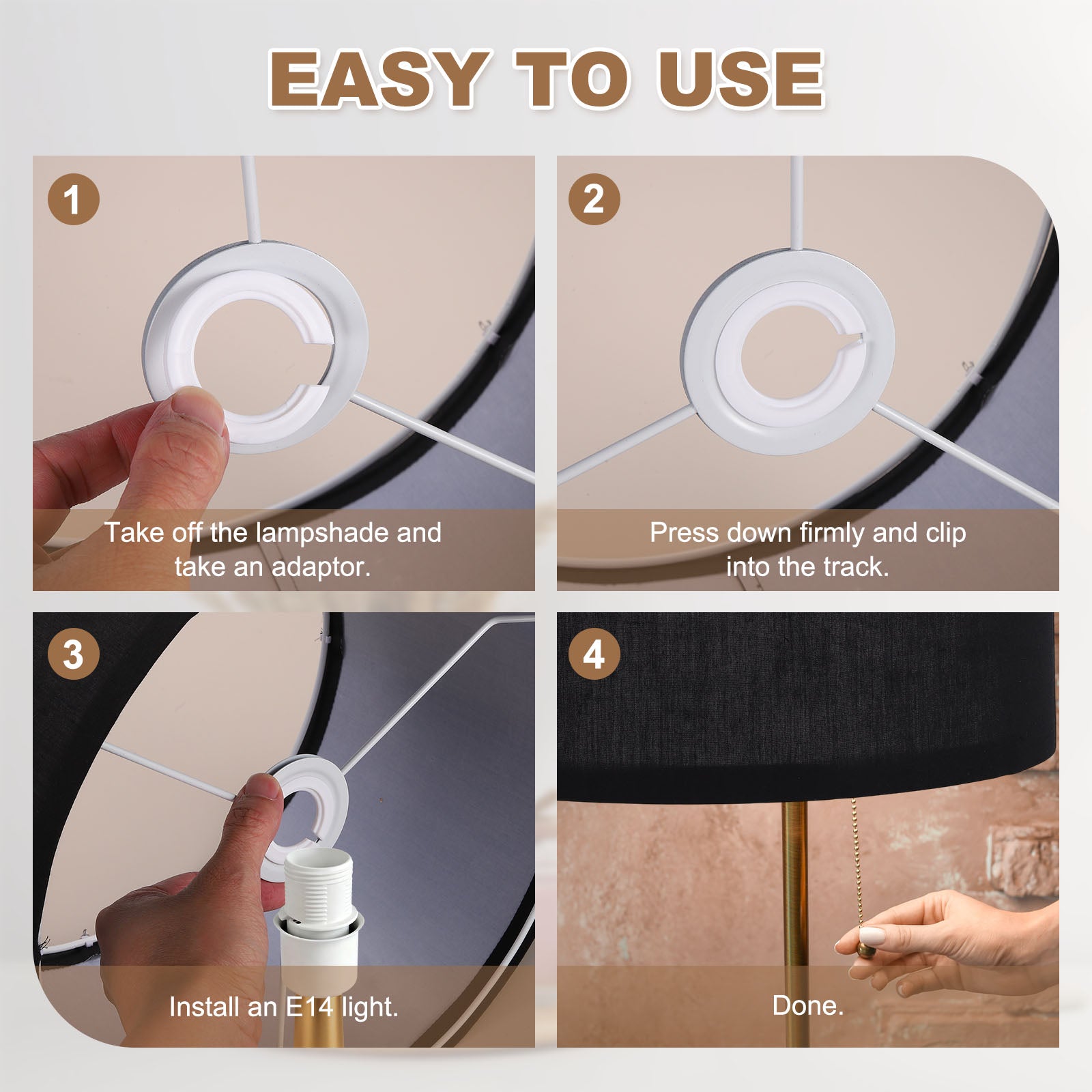 EASY TO USE

1

Take off the lampshade and take an adaptor.

2

Press down firmly and clip into the track.

3

Install an E14 light.

4

Done.