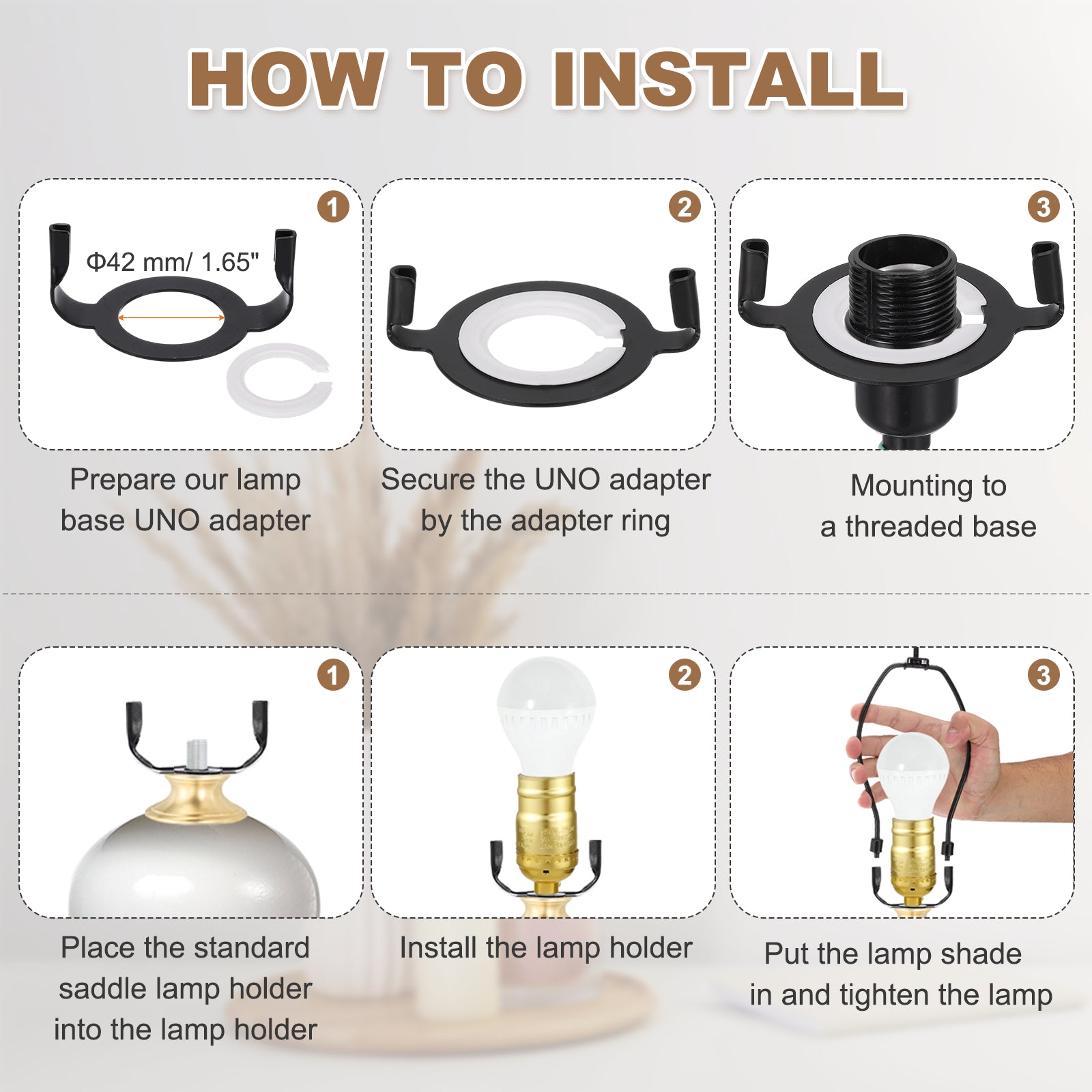 HOW TO INSTALL

1

Φ42 mm/ 1.65"

Prepare our lamp base UNO adapter

2

Secure the UNO adapter by the adapter ring

3

Mounting to a threaded base

1

Place the standard saddle lamp holder into the lamp holder

2

Install the lamp holder

3

Put the lamp shade in and tighten the lamp