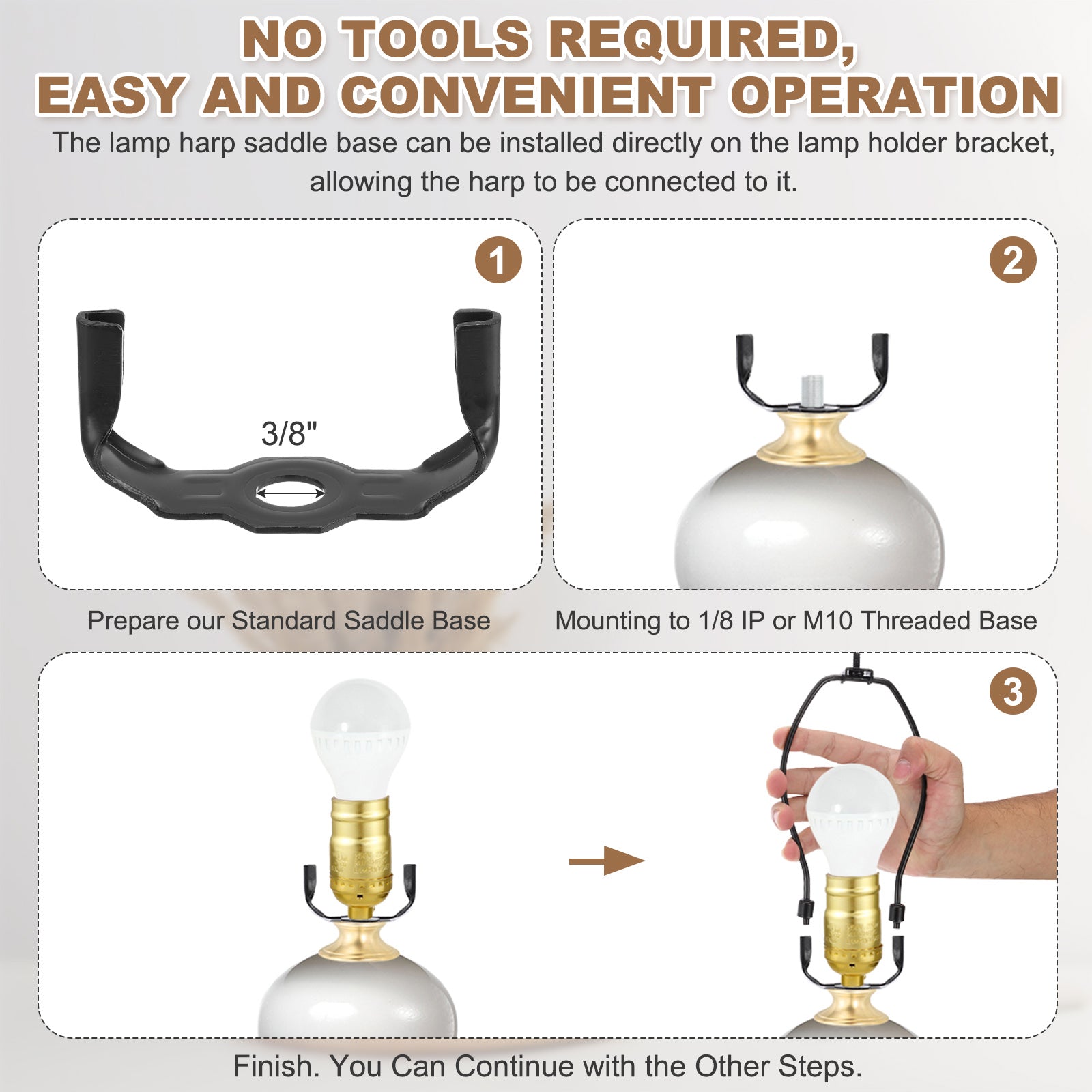 NO TOOLS REQUIRED,
EASY AND CONVENIENT OPERATION

The lamp harp saddle base can be installed directly on the lamp holder bracket, allowing the harp to be connected to it.

1

3/8"

Prepare our Standard Saddle Base

2

Mounting to 1/8 IP or M10 Threaded Base

3

Finish. You Can Continue with the Other Steps.