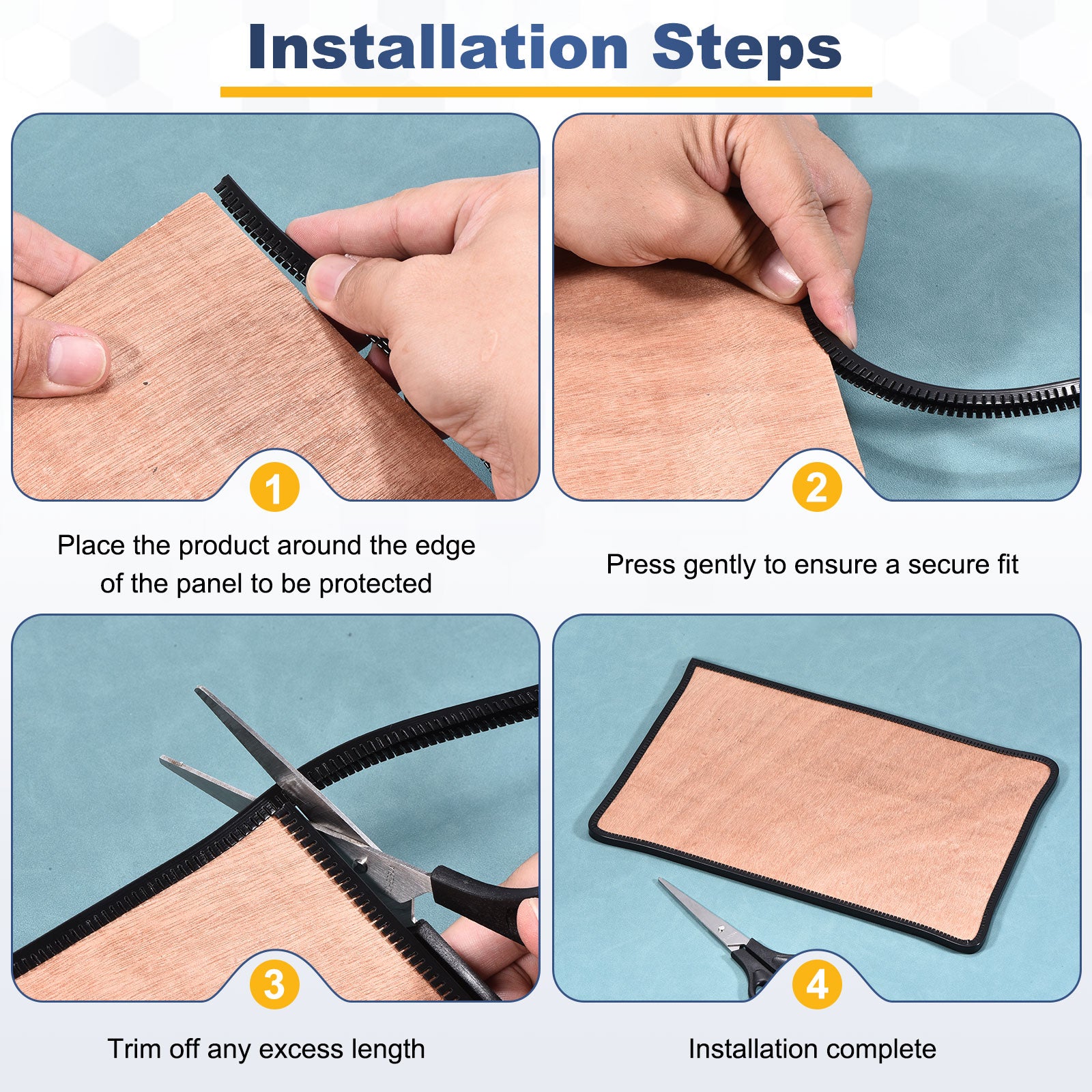 Installation Steps

1

Place the product around the edge of the panel to be protected

2

Press gently to ensure a secure fit

3

Trim off any excess length

4

Installation complete