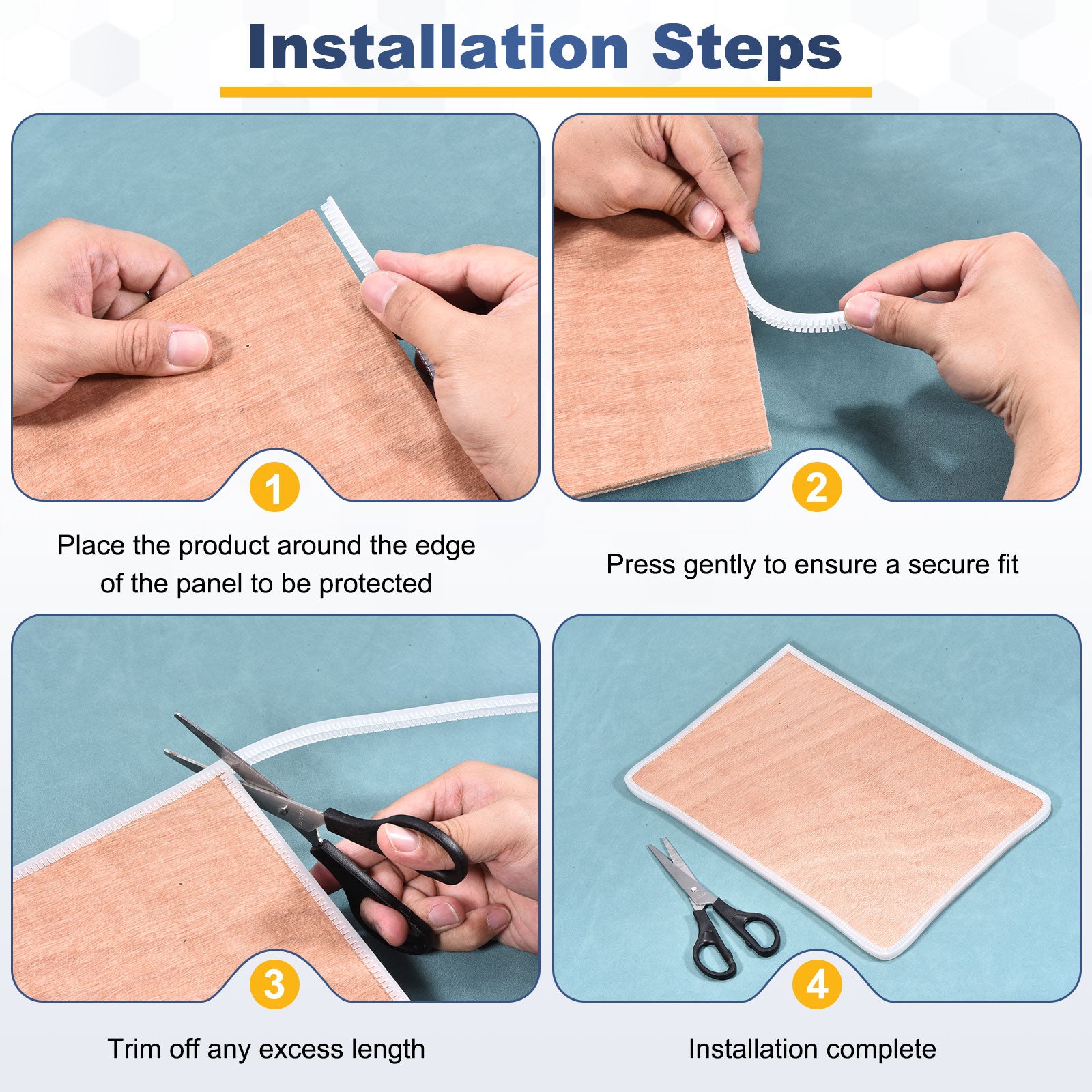 Installation Steps

1

Place the product around the edge of the panel to be protected

2

Press gently to ensure a secure fit

3

Trim off any excess length

4

Installation complete