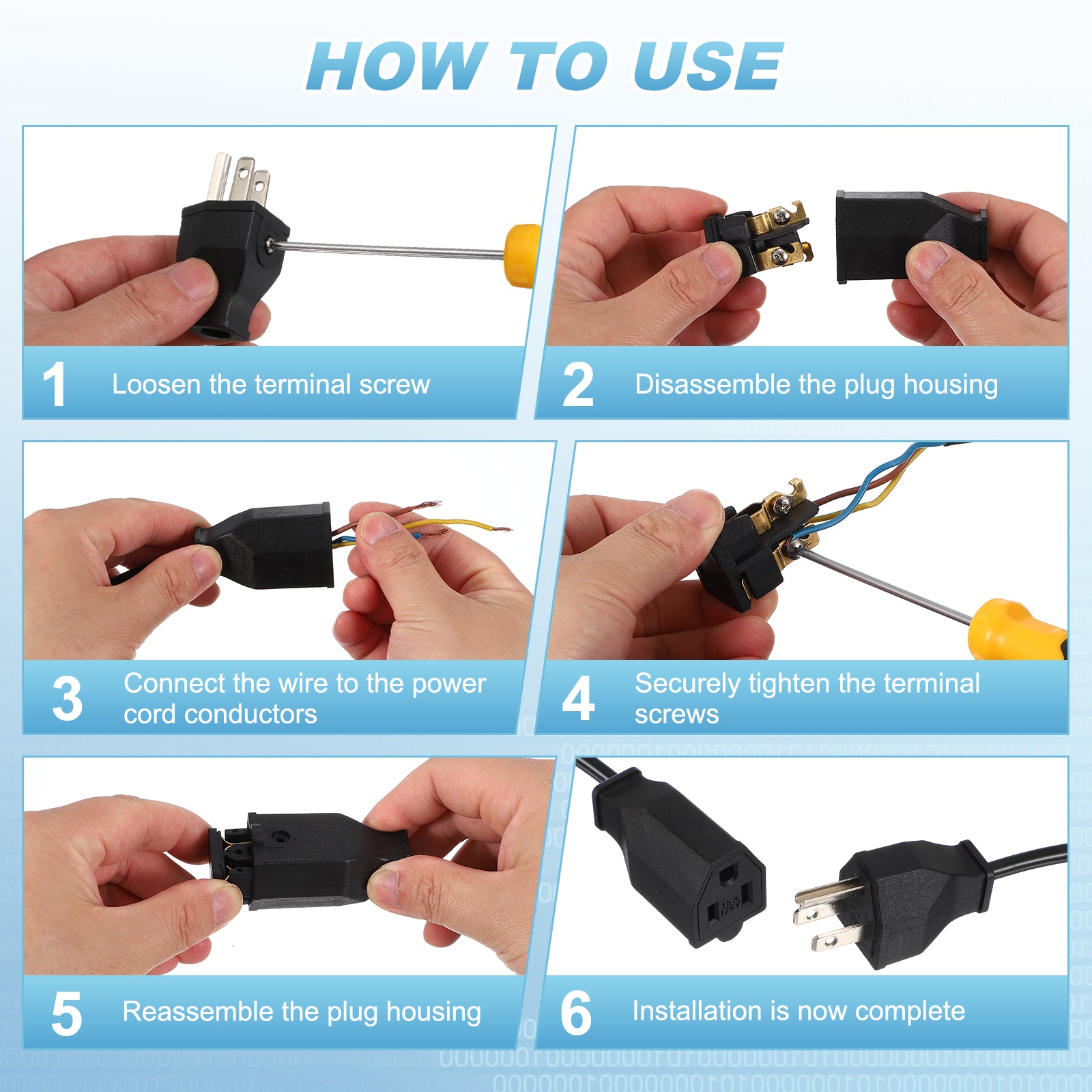 HOW TO USE

1 Loosen the terminal screw

2 Disassemble the plug housing

3 Connect the wire to the power cord conductors

4 Securely tighten the terminal screws

5 Reassemble the plug housing

15A 125V

6 Installation is now complete