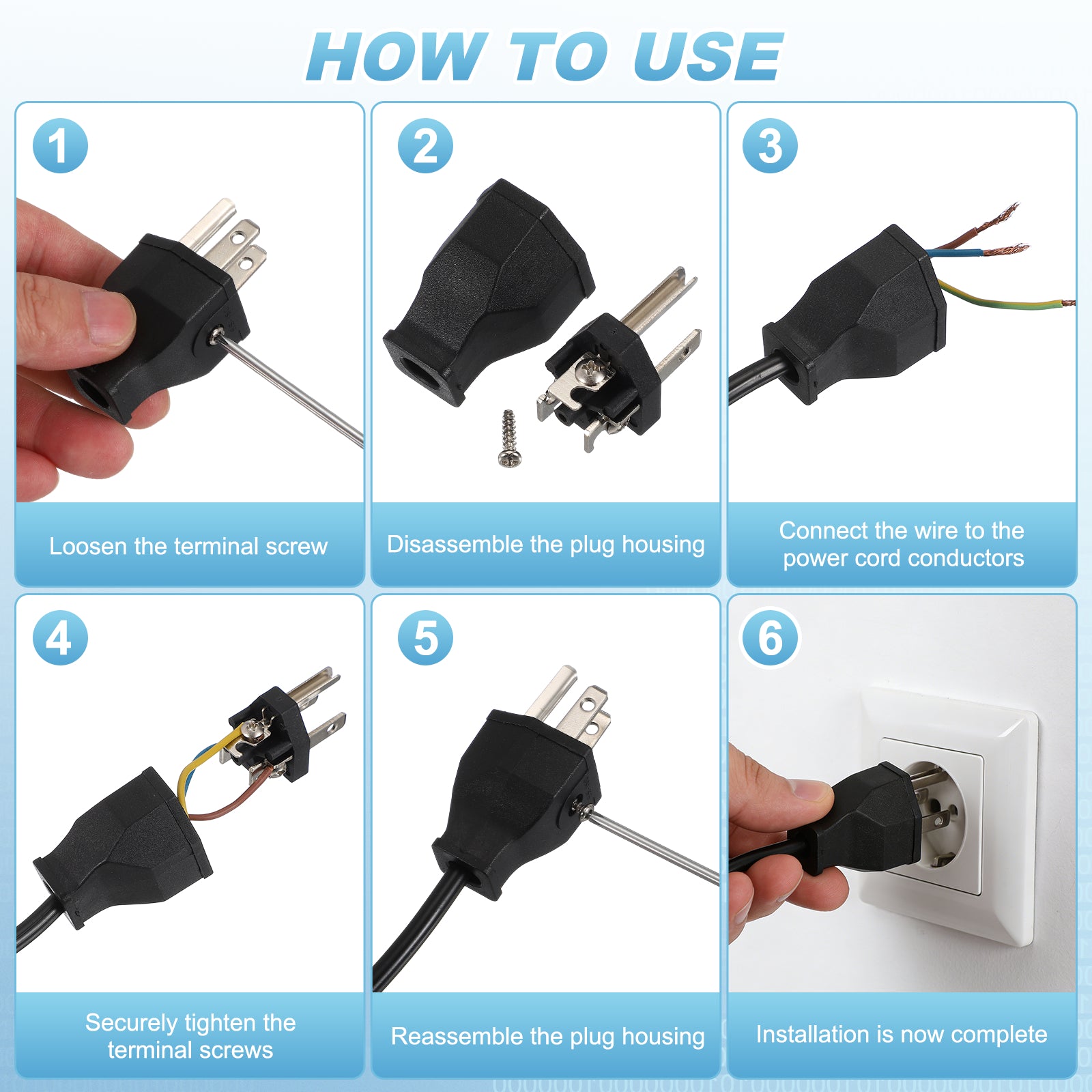 HOW TO USE

1

Loosen the terminal screw

2

Disassemble the plug housing

3

Connect the wire to the power cord conductors

4

Securely tighten the terminal screws

5

Reassemble the plug housing

6

Installation is now complete