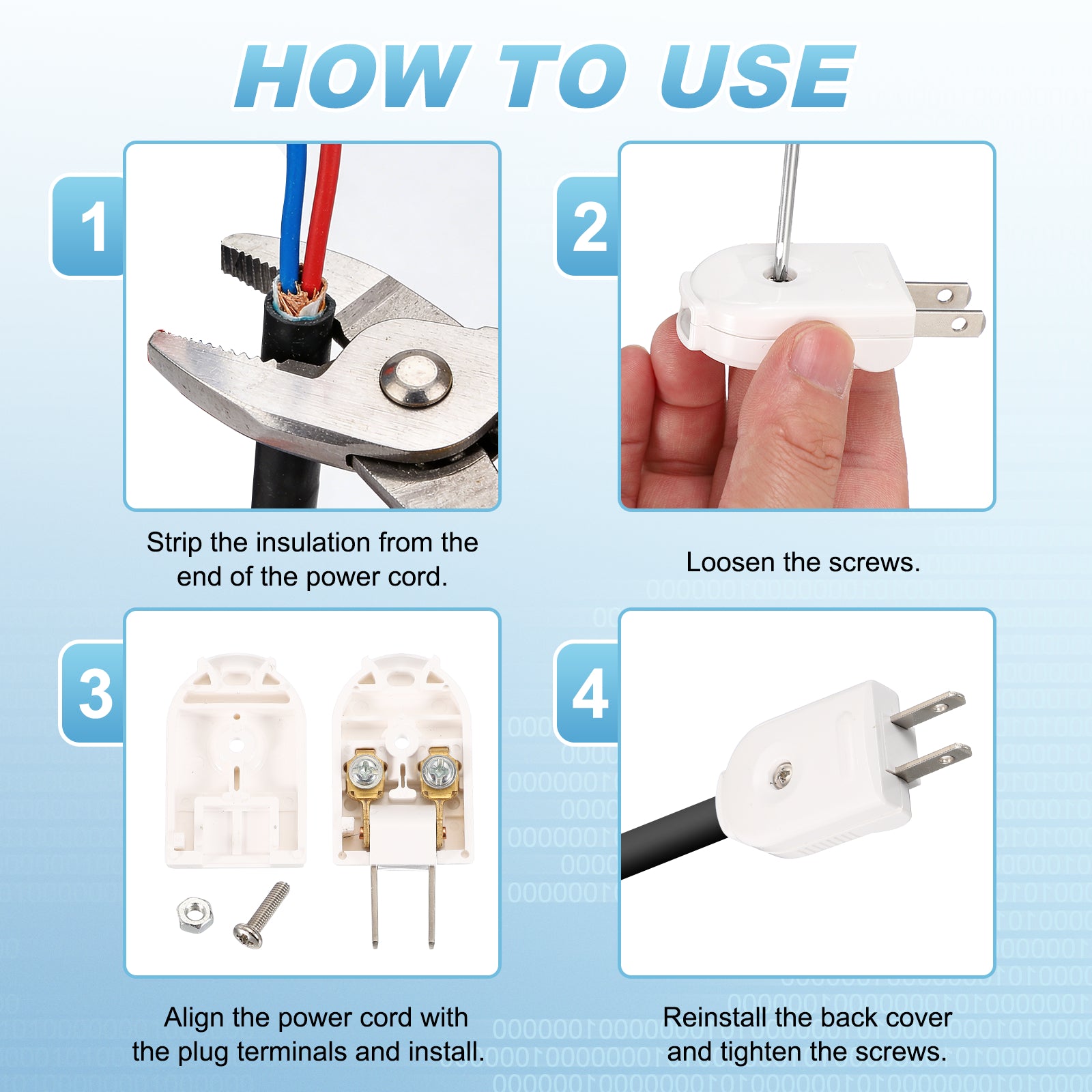 HOW TO USE

1

Strip the insulation from the end of the power cord.

2

Loosen the screws.

3

Align the power cord with the plug terminals and install.

4

Reinstall the back cover and tighten the screws.