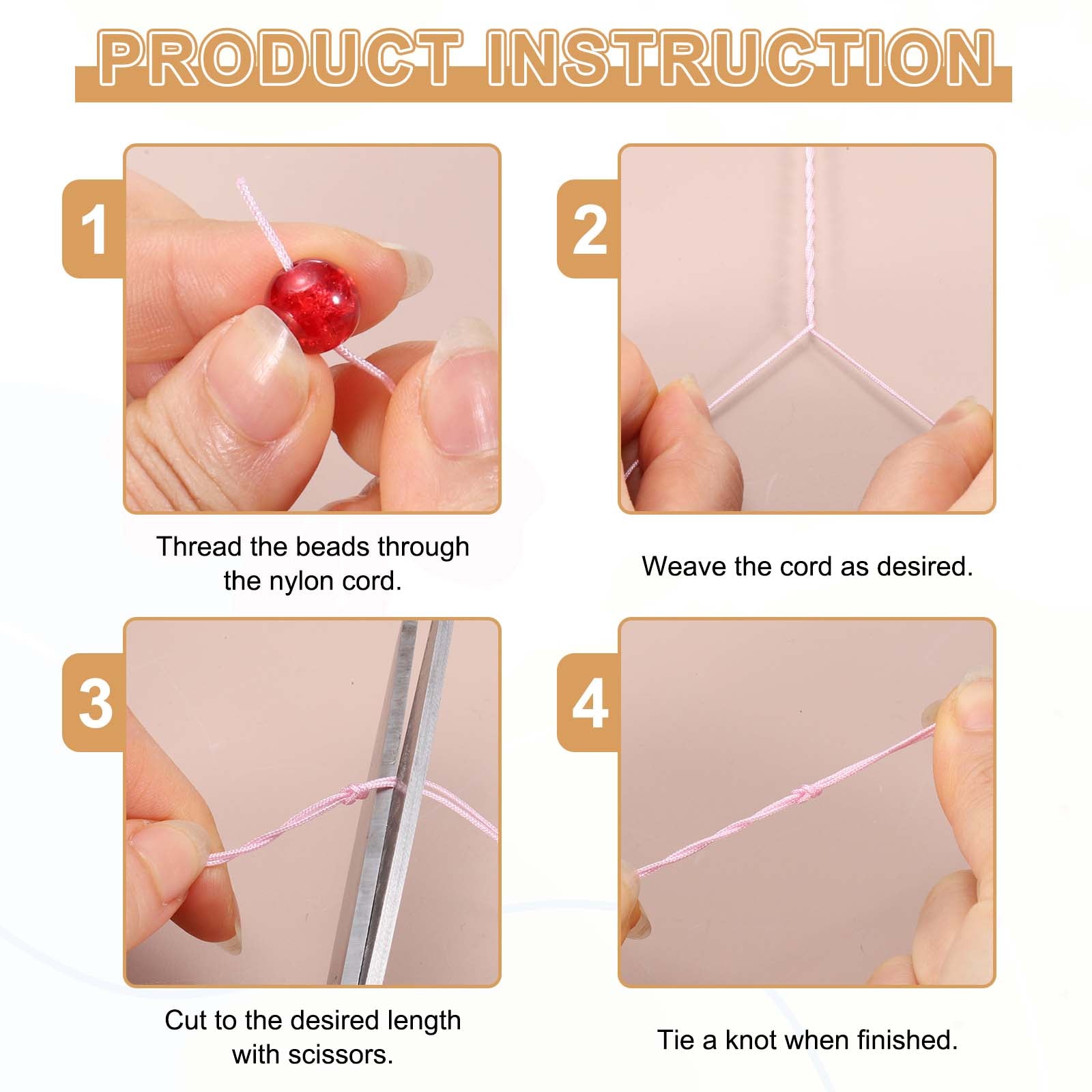 PRODUCT INSTRUCTION

1

Thread the beads through the nylon cord.

2

Weave the cord as desired.

3

Cut to the desired length with scissors.

4

Tie a knot when finished.