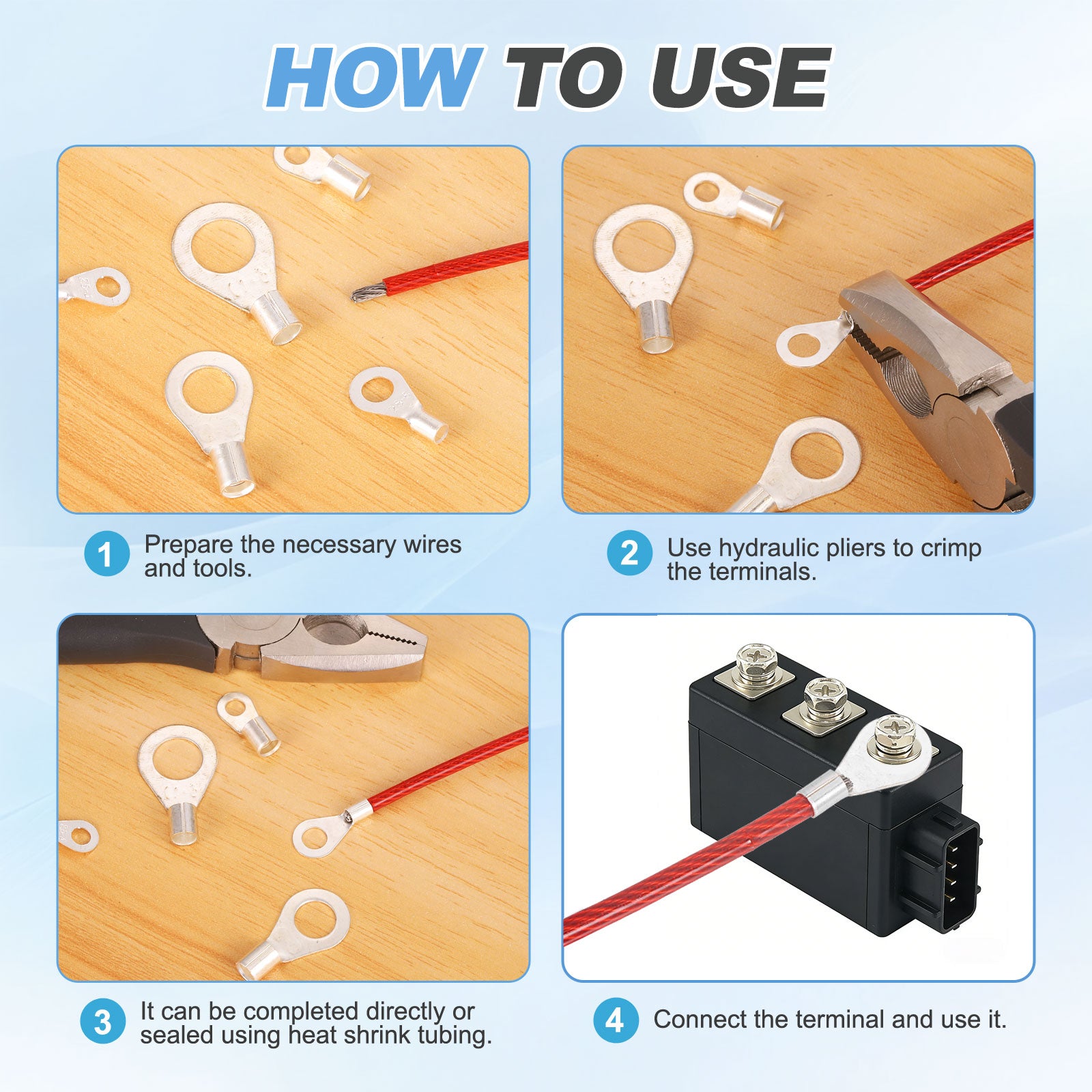 HOW TO USE

1 Prepare the necessary wires and tools.

2 Use hydraulic pliers to crimp the terminals.

3 It can be completed directly or sealed using heat shrink tubing.

4 Connect the terminal and use it.