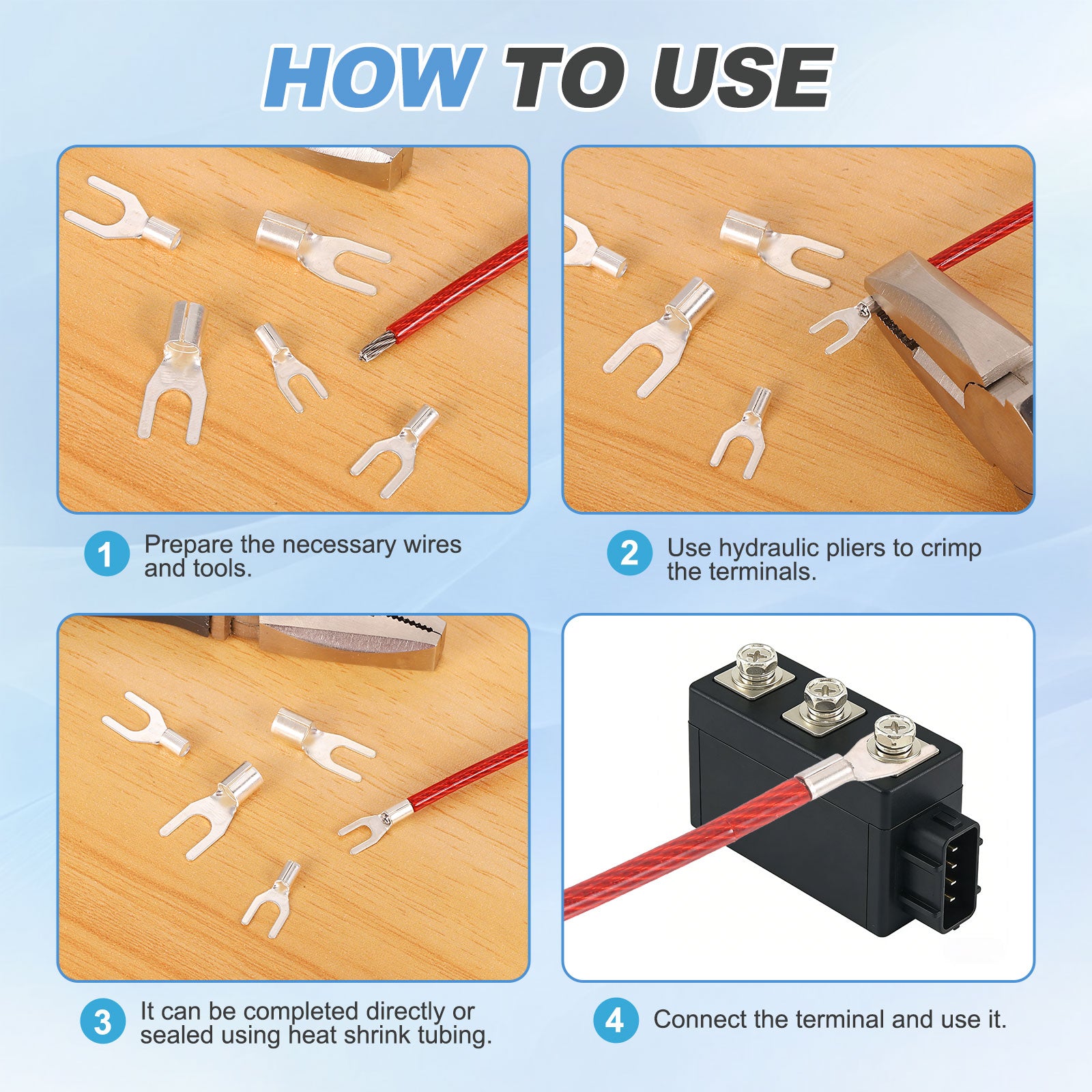 HOW TO USE

1 Prepare the necessary wires and tools.

2 Use hydraulic pliers to crimp the terminals.

3 It can be completed directly or sealed using heat shrink tubing.

4 Connect the terminal and use it.