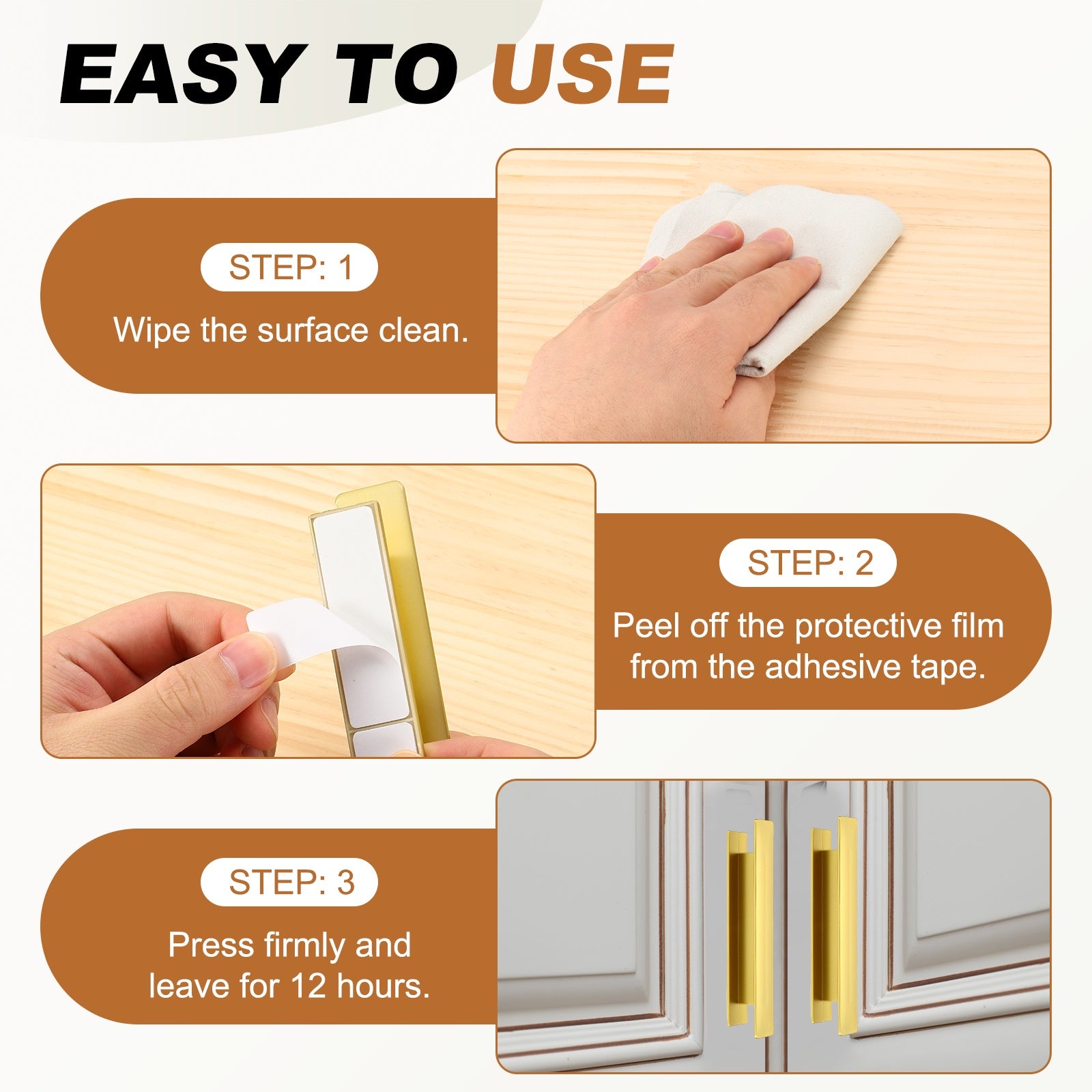 EASY TO USE

STEP: 1

Wipe the surface clean.

STEP: 2

Peel off the protective film from the adhesive tape.

STEP: 3

Press firmly and leave for 12 hours.