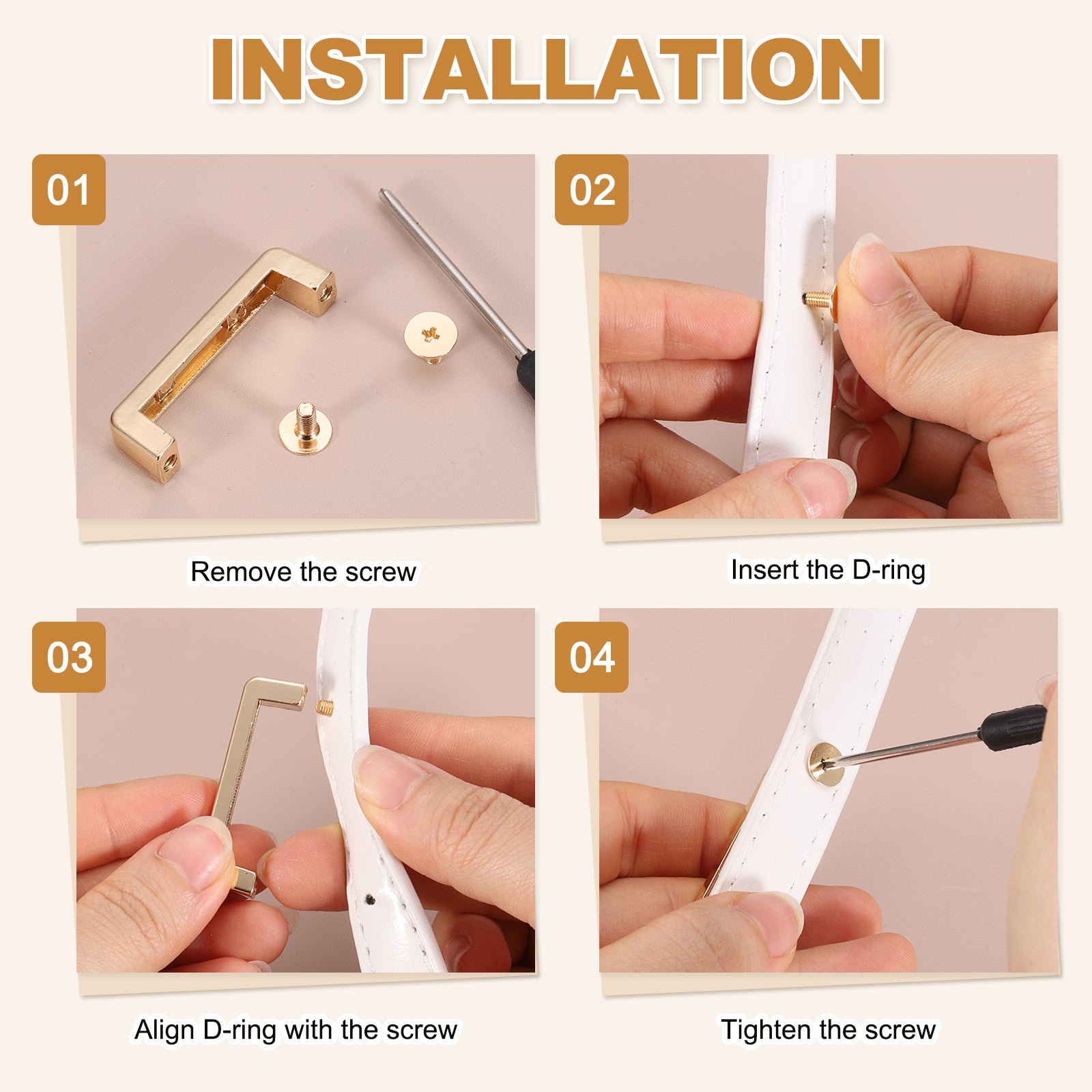 INSTALLATION

01

Remove the screw

02

Insert the D-ring

03

Align D-ring with the screw

04

Tighten the screw