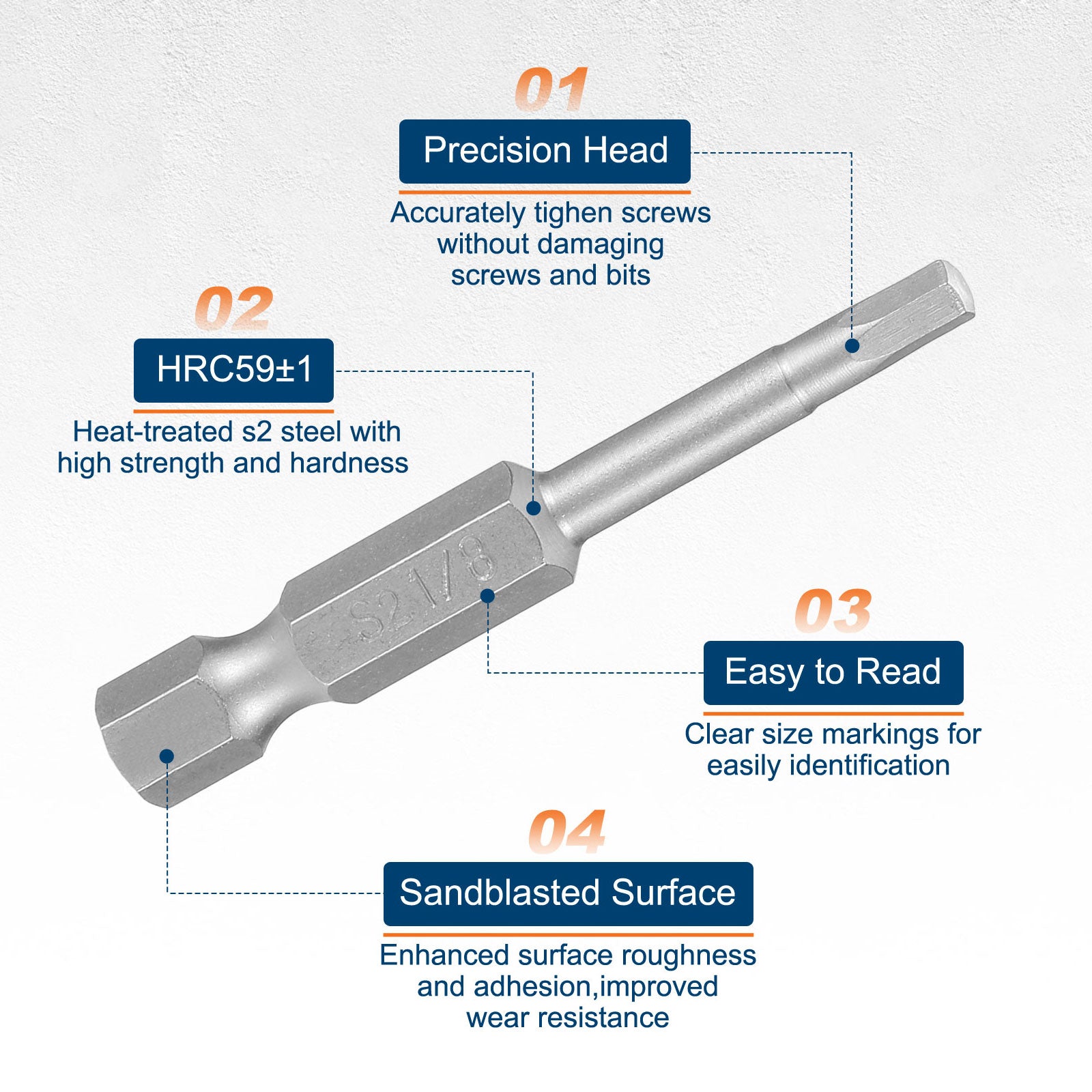 01

Precision Head

Accurately tighen screws without damaging screws and bits

02

HRC59±1

Heat-treated s2 steel with high strength and hardness

S2 1/8

03

Easy to Read

Clear size markings for easily identification

04

Sandblasted Surface

Enhanced surface roughness and adhesion,improved wear resistance