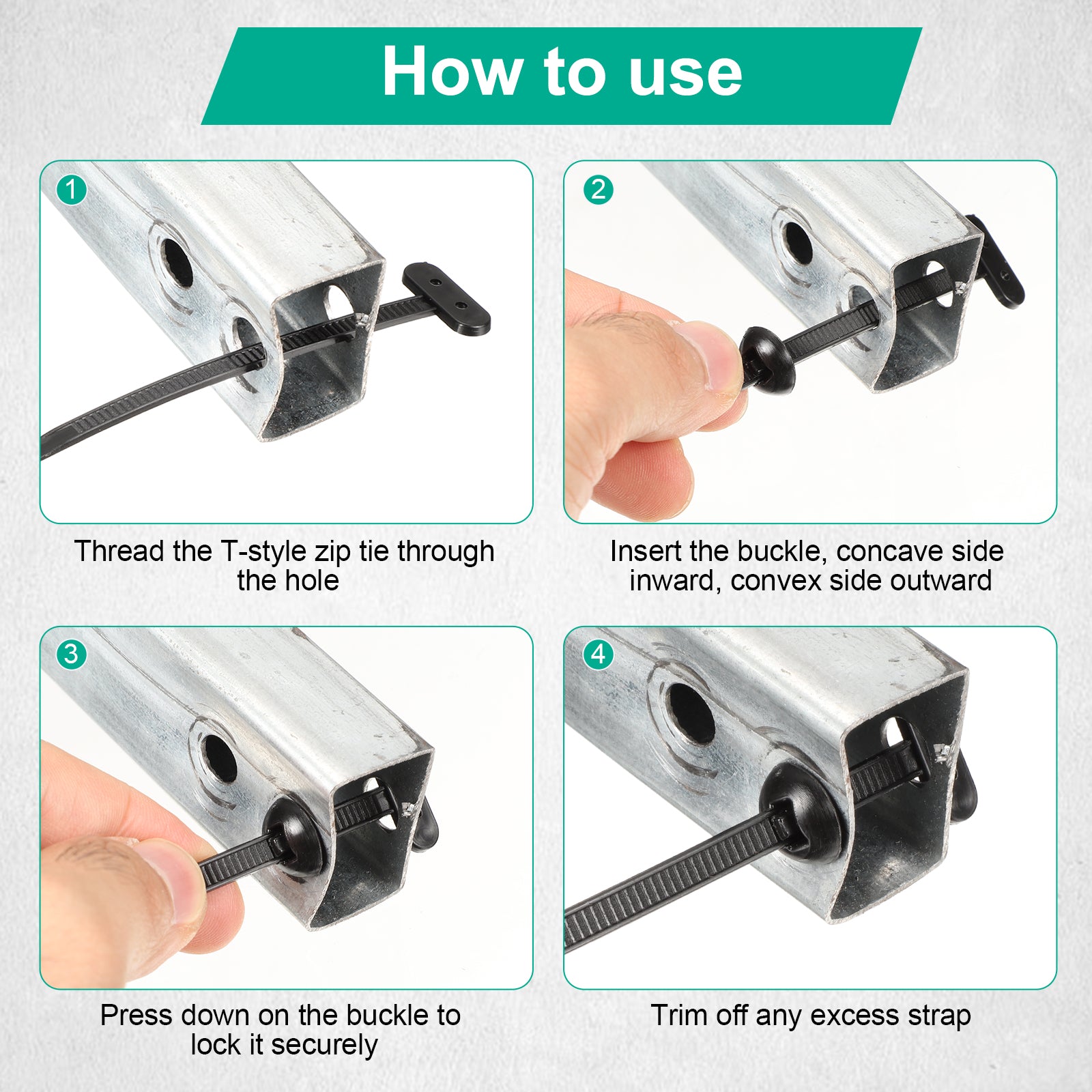 How to use

1

Thread the T-style zip tie through the hole

2

Insert the buckle, concave side inward, convex side outward

3

Press down on the buckle to lock it securely

4

Trim off any excess strap