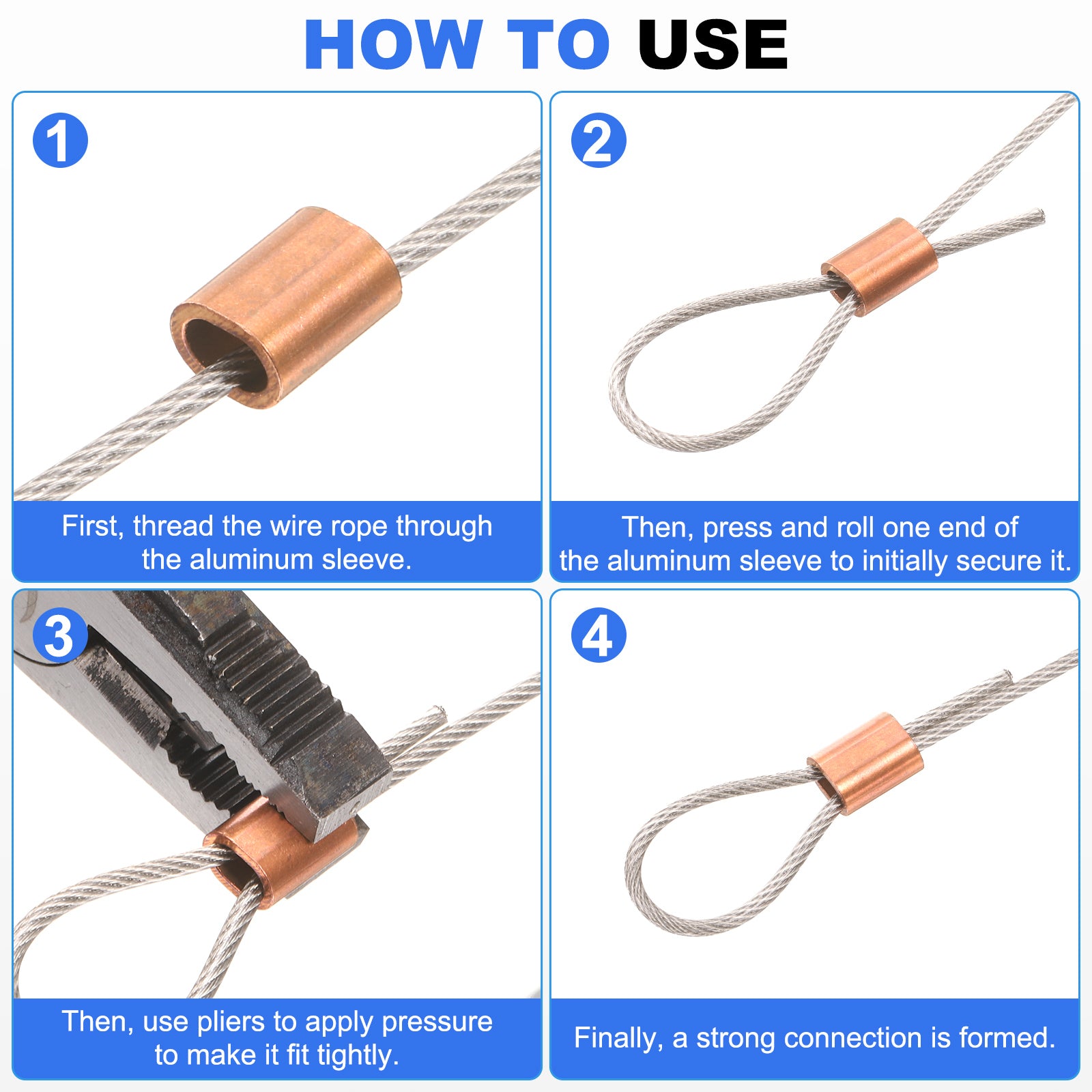 HOW TO USE

1

First, thread the wire rope through the aluminum sleeve.

2

Then, press and roll one end of the aluminum sleeve to initially secure it.

3

Then, use pliers to apply pressure to make it fit tightly.

4

Finally, a strong connection is formed.