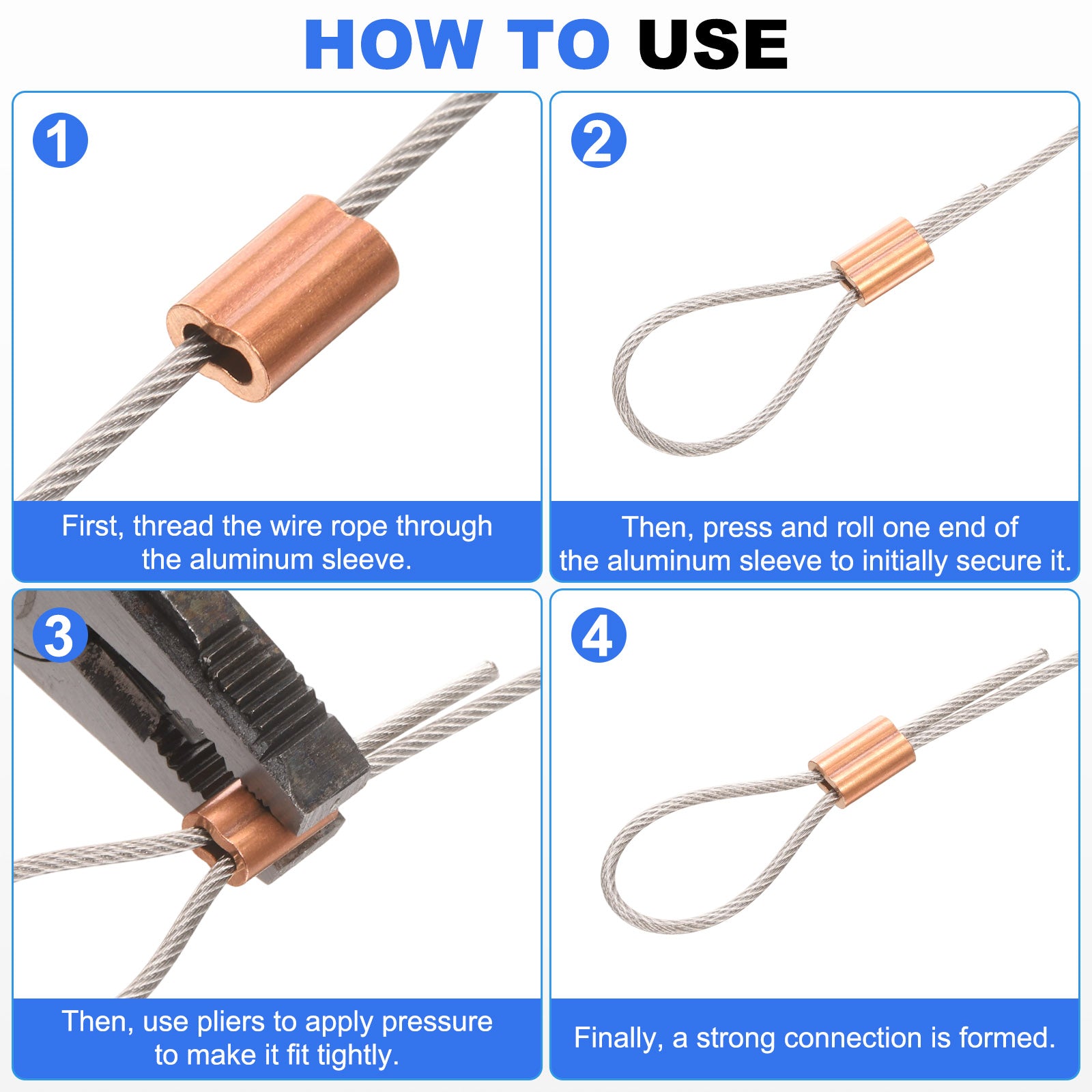 HOW TO USE

1

First, thread the wire rope through the aluminum sleeve.

2

Then, press and roll one end of the aluminum sleeve to initially secure it.

3

Then, use pliers to apply pressure to make it fit tightly.

4

Finally, a strong connection is formed.