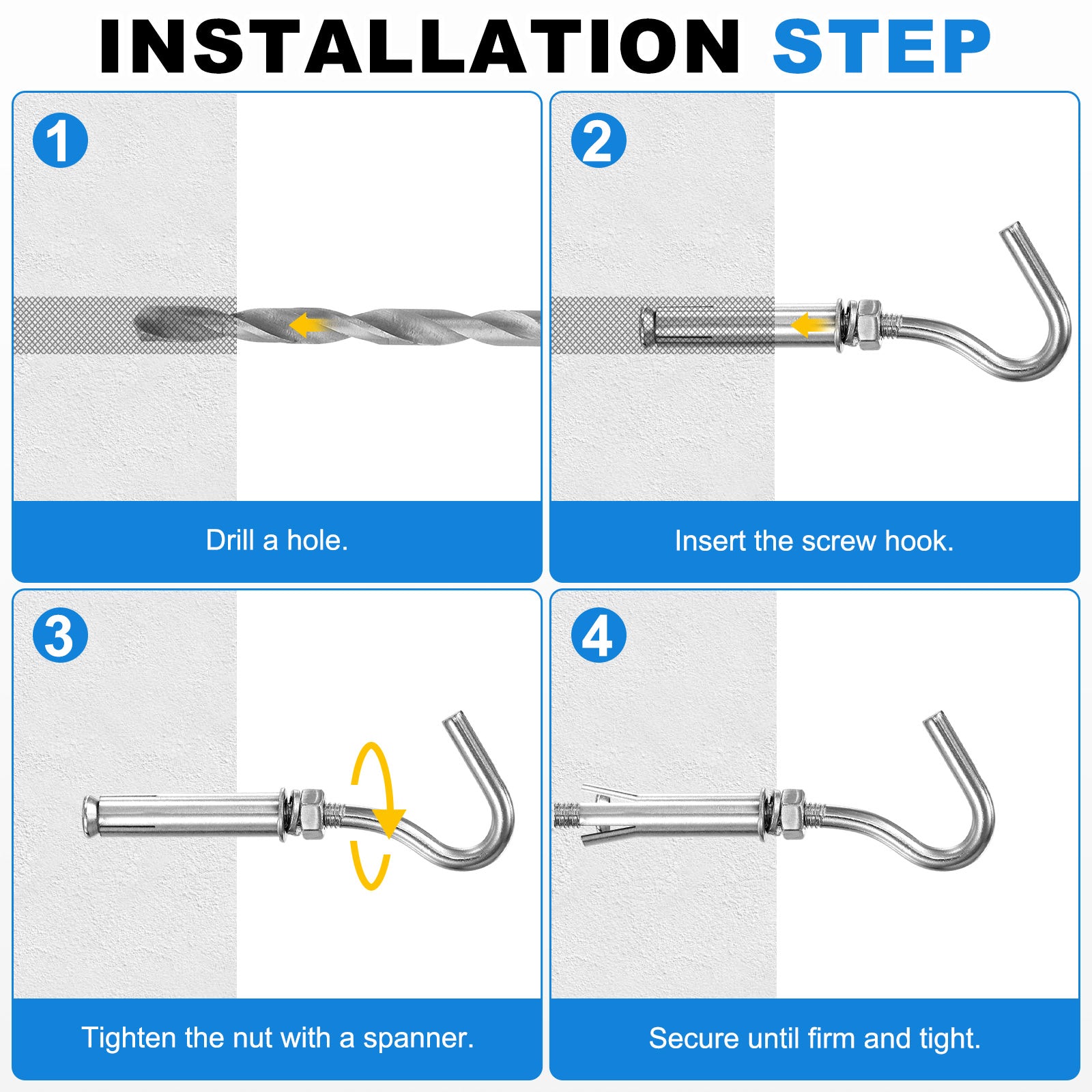 INSTALLATION STEP

1

Drill a hole.

2

Insert the screw hook.

3

Tighten the nut with a spanner.

4

Secure until firm and tight.