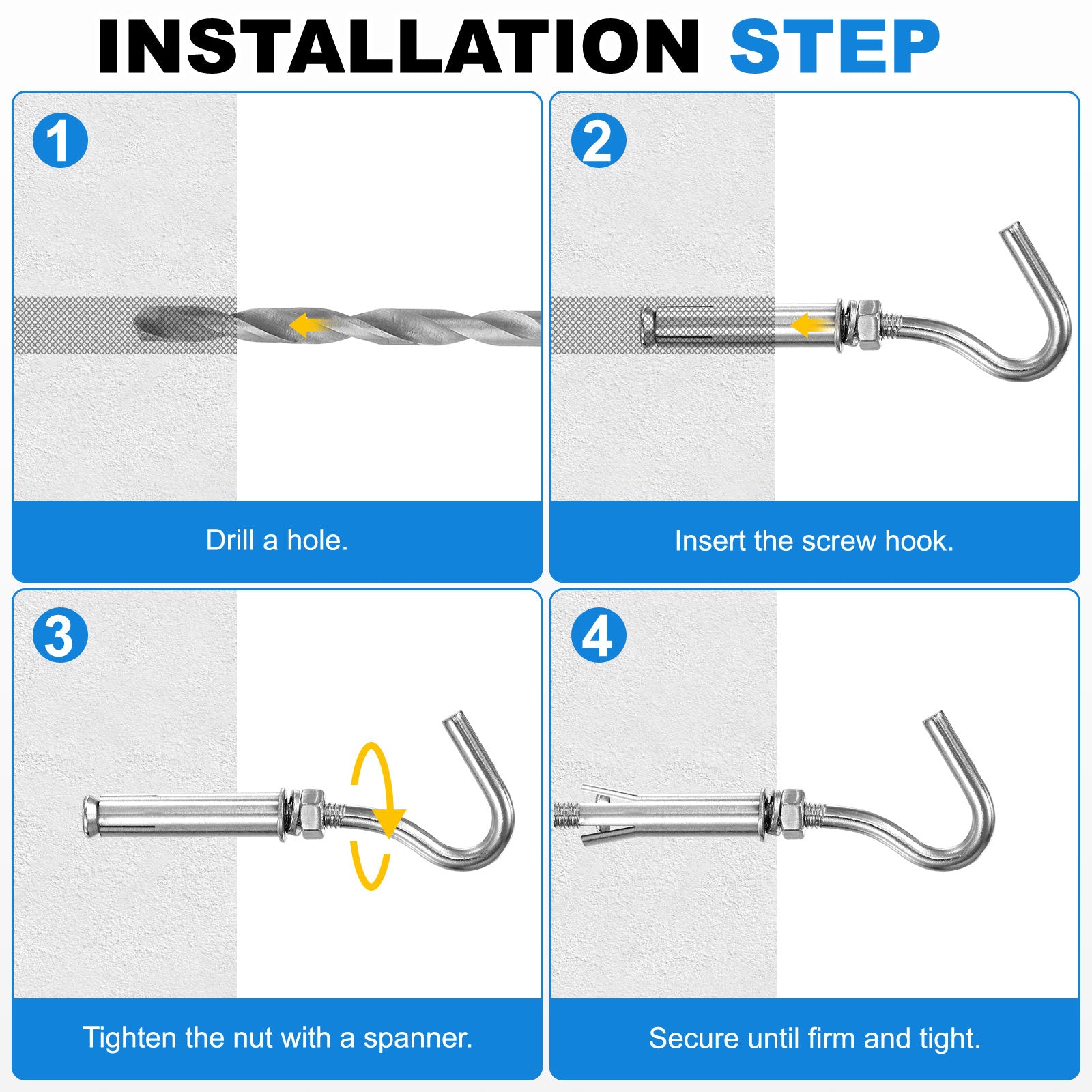 INSTALLATION STEP

1

Drill a hole.

2

Insert the screw hook.

3

Tighten the nut with a spanner.

4

Secure until firm and tight.