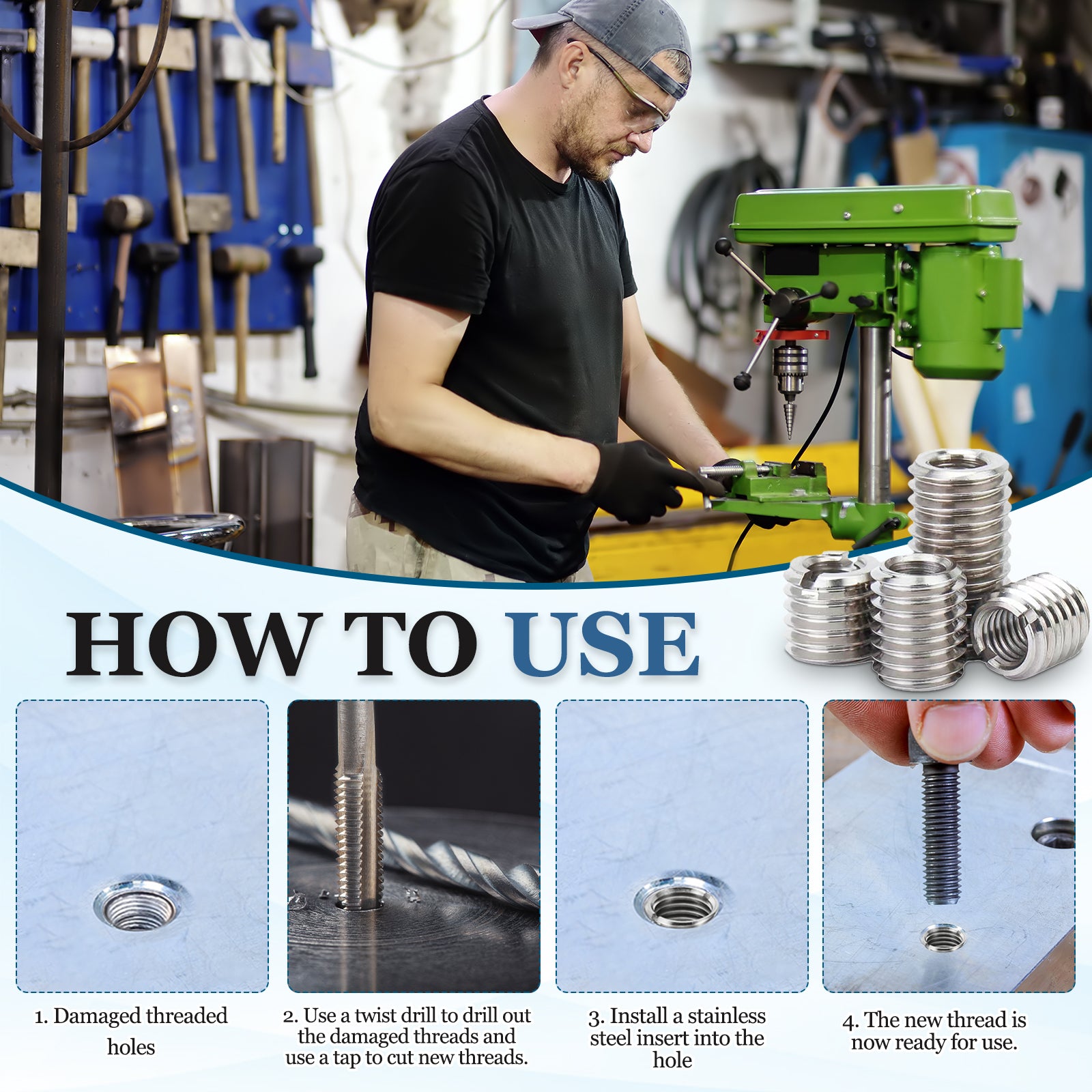 HOW TO USE

1. Damaged threaded holes

2. Use a twist drill to drill out the damaged threads and use a tap to cut new threads.

3. Install a stainless steel insert into the hole

4. The new thread is now ready for use.