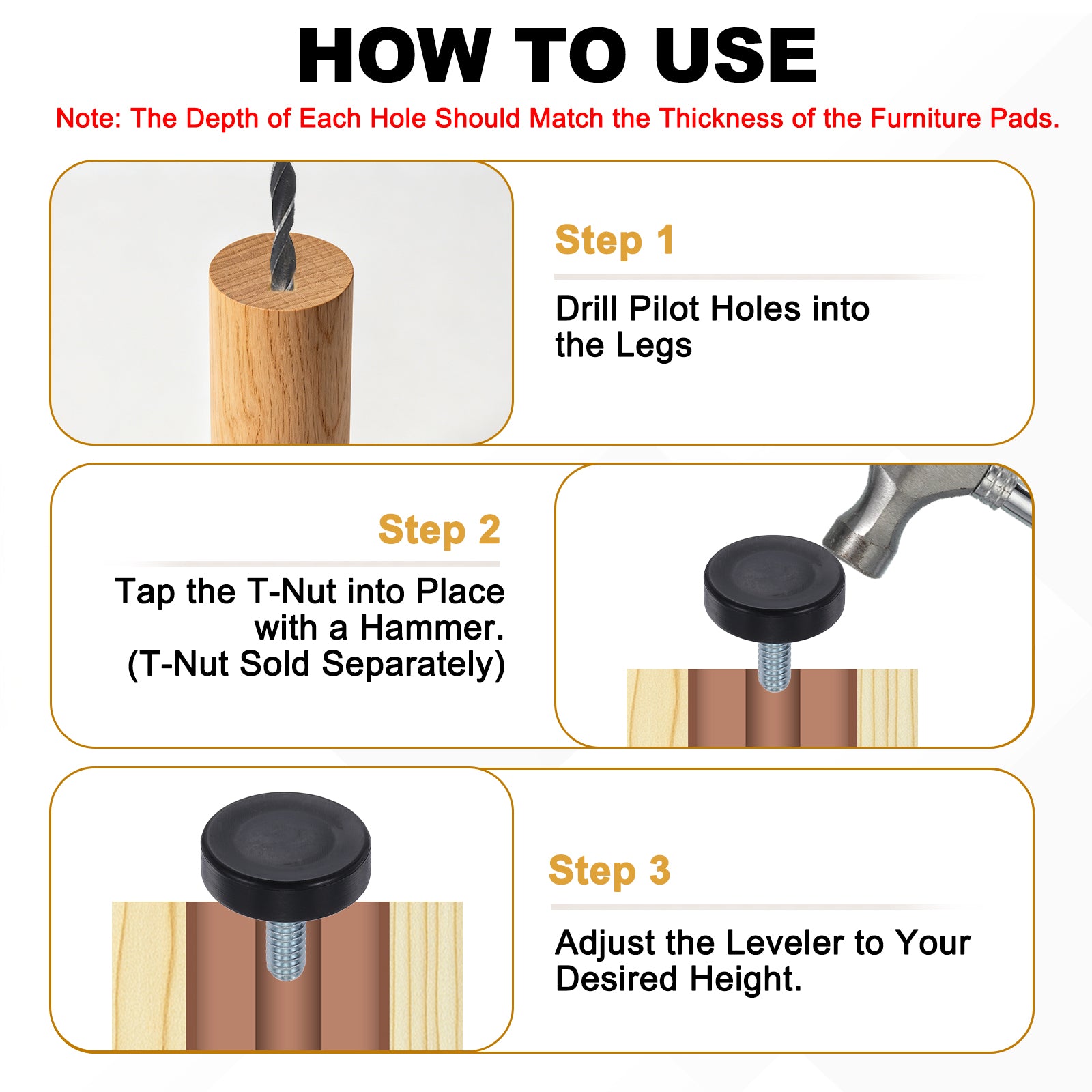 HOW TO USE

Note: The Depth of Each Hole Should Match the Thickness of the Furniture Pads.

Step 1

Drill Pilot Holes into the Legs

Step 2

Tap the T-Nut into Place with a Hammer. (T-Nut Sold Separately)

Step 3

Adjust the Leveler to Your Desired Height.