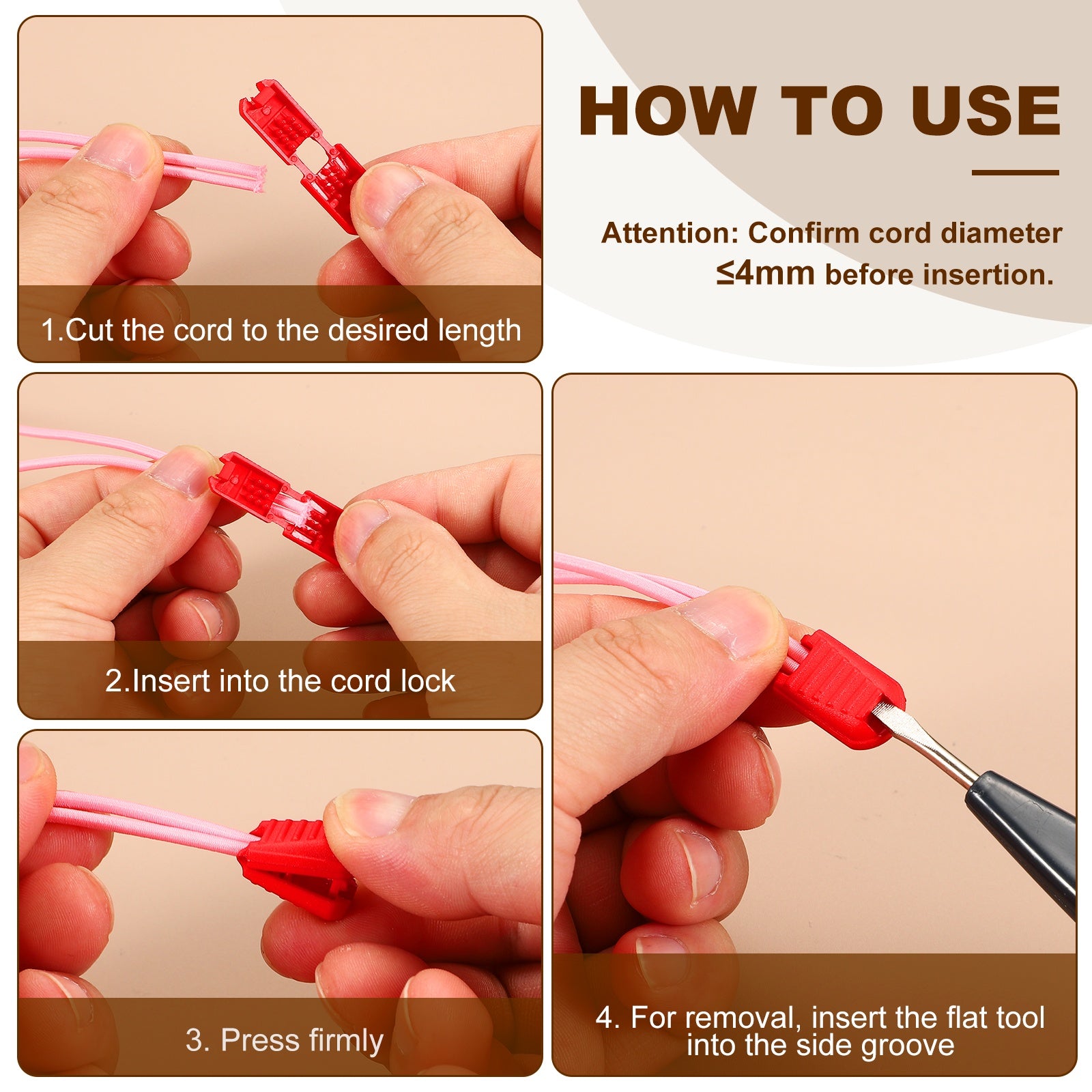 HOW TO USE

Attention: Confirm cord diameter ≤4mm before insertion.

1.Cut the cord to the desired length

2.Insert into the cord lock

3. Press firmly

4. For removal, insert the flat tool into the side groove