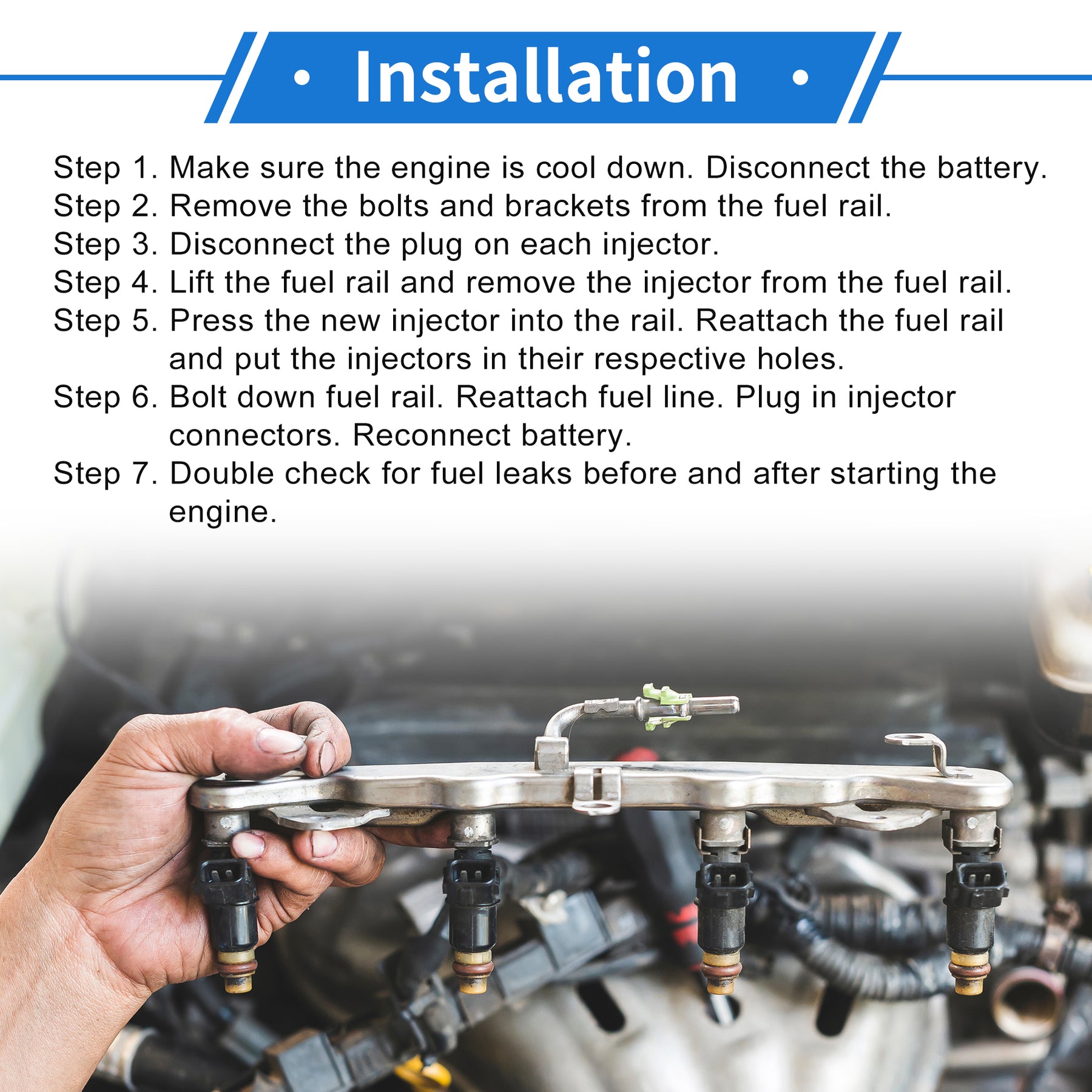 · Installation ·

Step 1. Make sure the engine is cool down. Disconnect the battery.
Step 2. Remove the bolts and brackets from the fuel rail.
Step 3. Disconnect the plug on each injector.
Step 4. Lift the fuel rail and remove the injector from the fuel rail.
Step 5. Press the new injector into the rail. Reattach the fuel rail and put the injectors in their respective holes.
Step 6. Bolt down fuel rail. Reattach fuel line. Plug in injector connectors. Reconnect battery.
Step 7. Double check for fuel leaks before and after starting the engine.