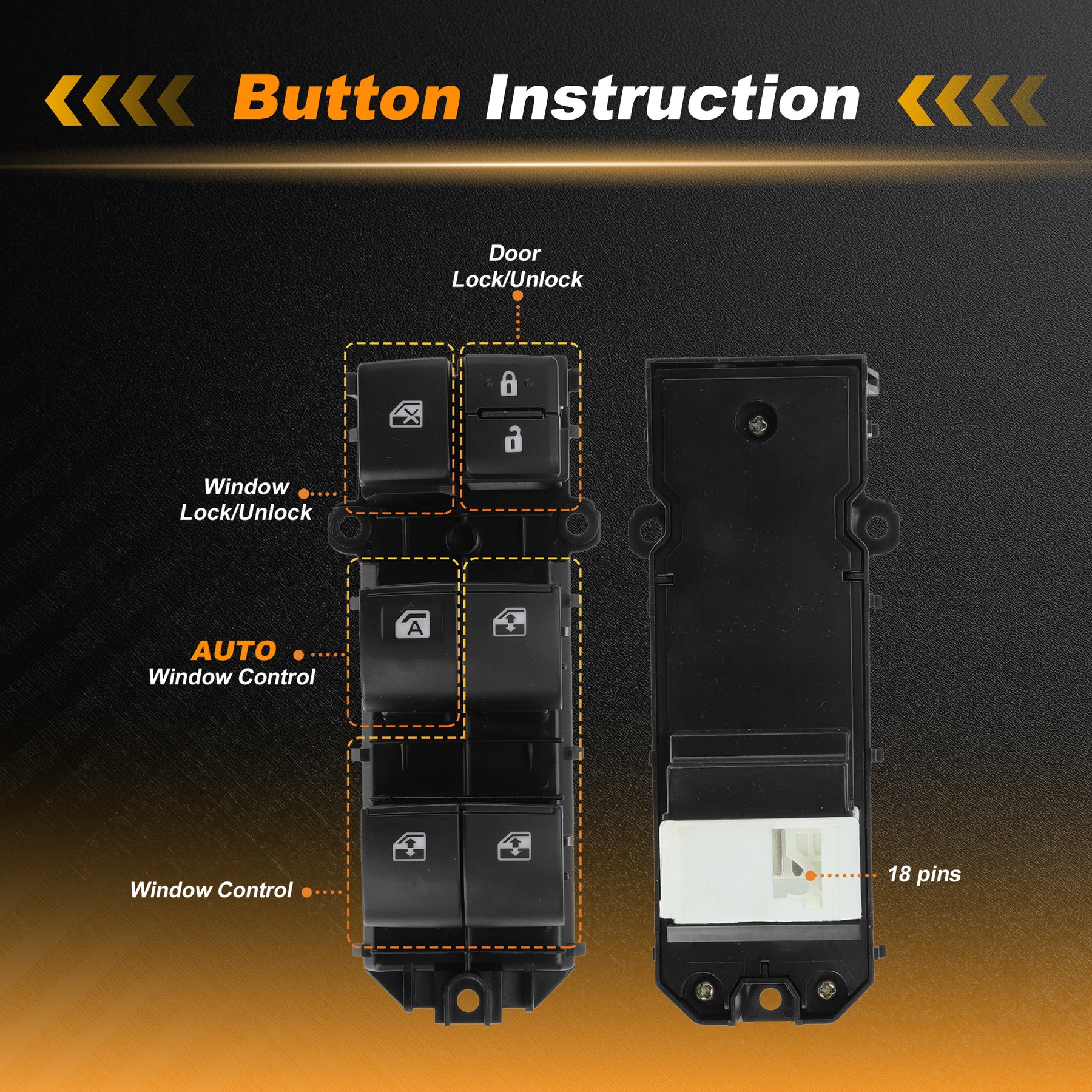 Button Instruction

Door Lock/Unlock

Window Lock/Unlock

A

AUTO Window Control

Window Control

18 pins