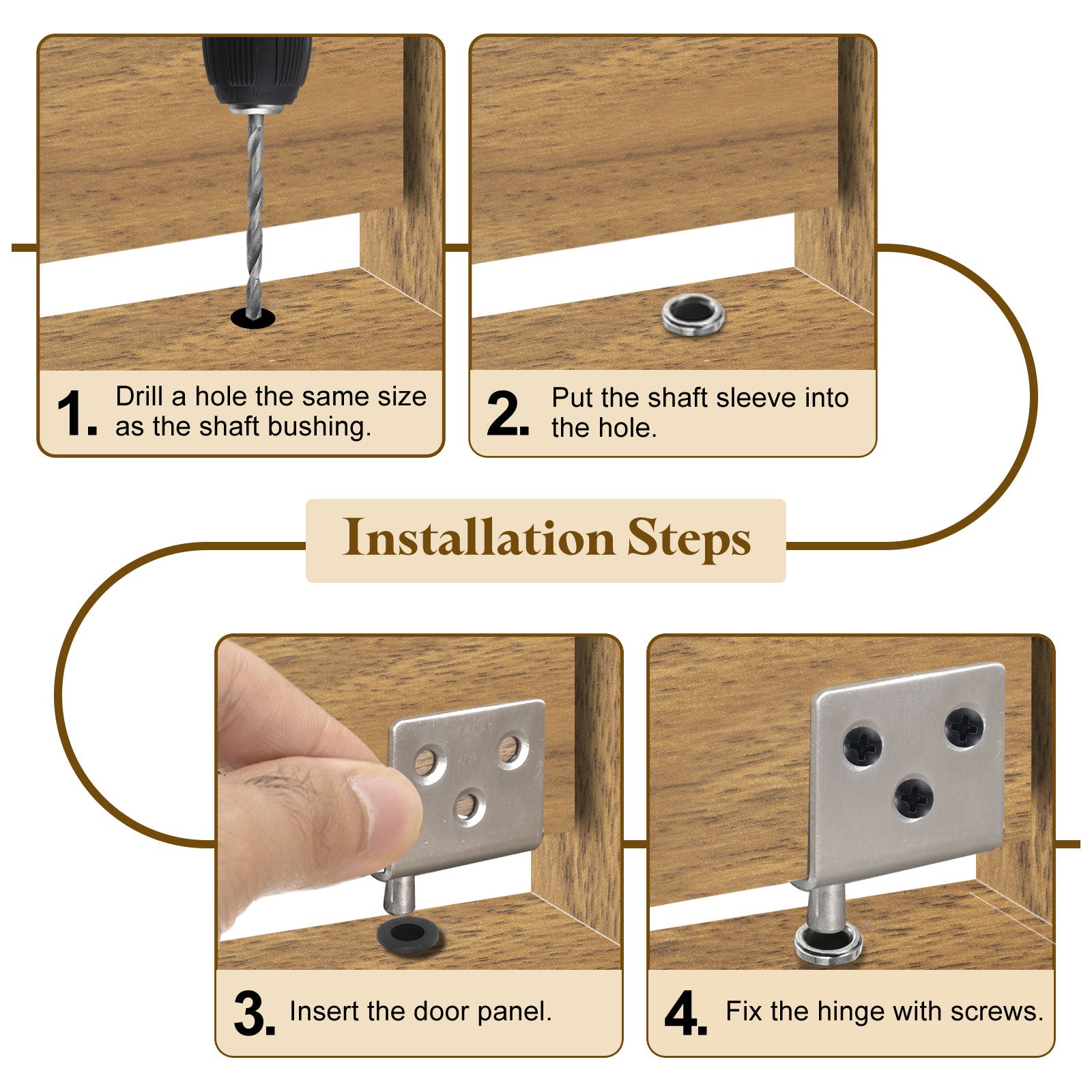 1. Drill a hole the same size as the shaft bushing.

2. Put the shaft sleeve into the hole.

Installation Steps

3. Insert the door panel.

4. Fix the hinge with screws.