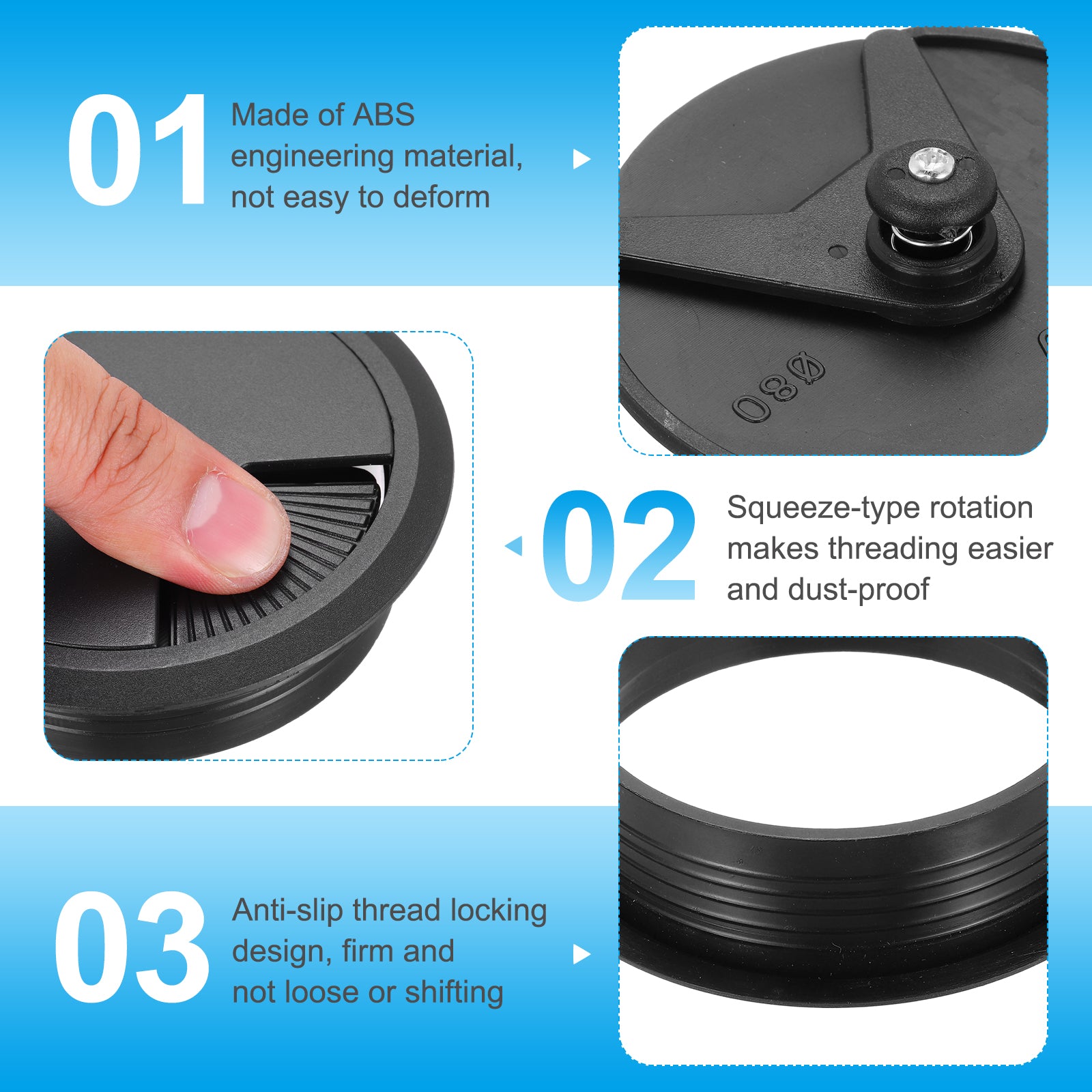 01 Made of ABS engineering material, not easy to deform

Ø80

02 Squeeze-type rotation makes threading easier and dust-proof

03 Anti-slip thread locking design, firm and not loose or shifting