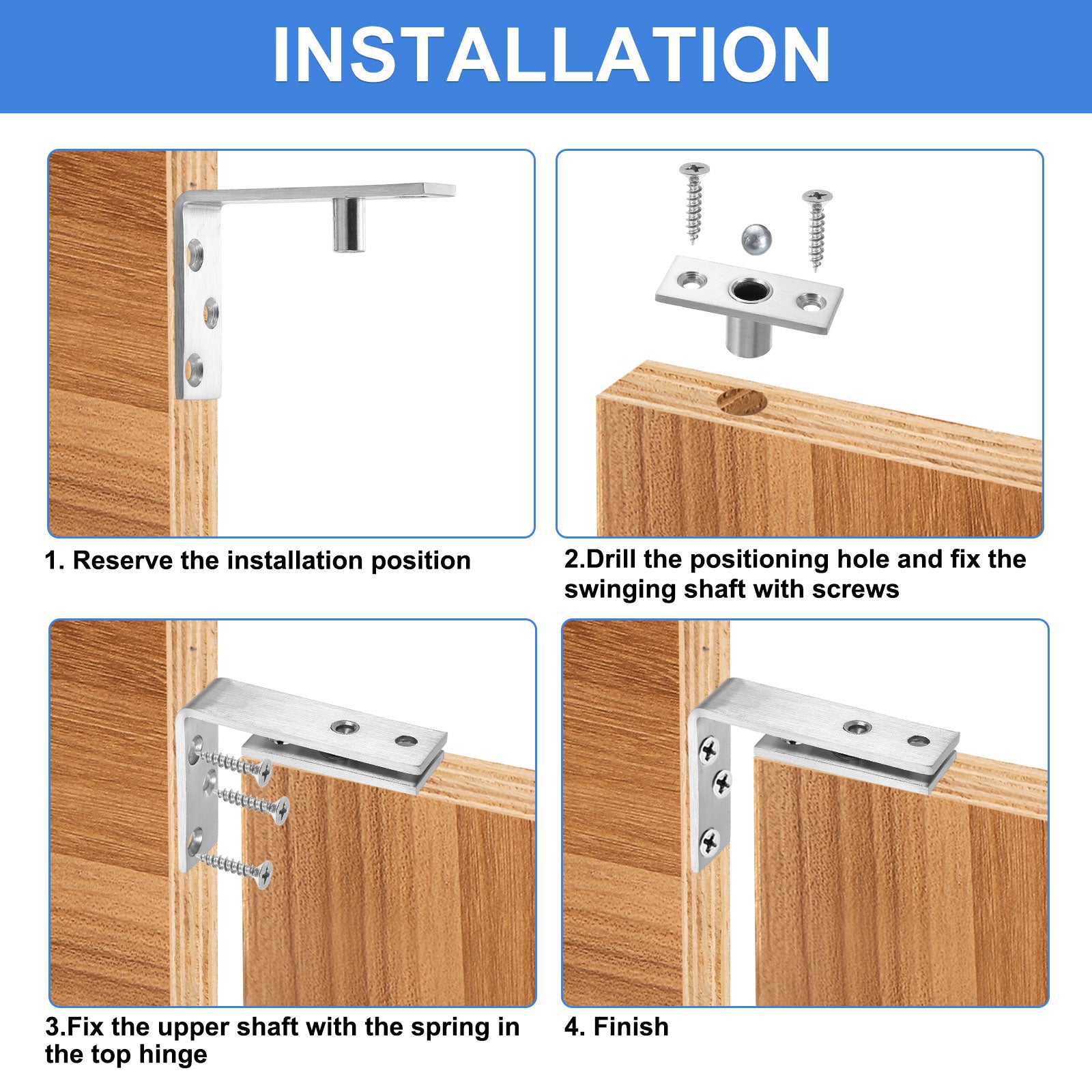 INSTALLATION

1. Reserve the installation position

2.Drill the positioning hole and fix the swinging shaft with screws

3.Fix the upper shaft with the spring in the top hinge

4. Finish