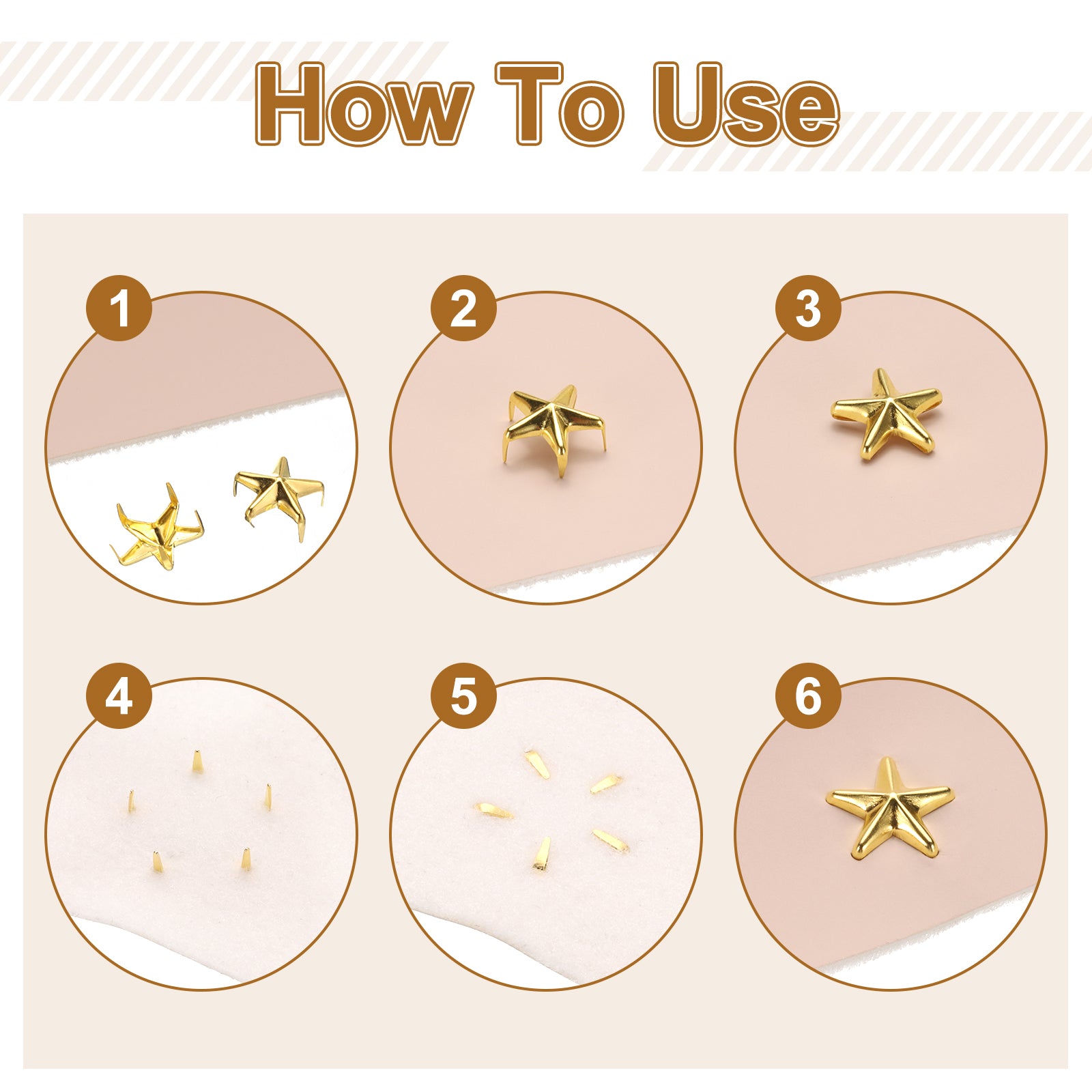 How To Use

1

2

3

4

5

6