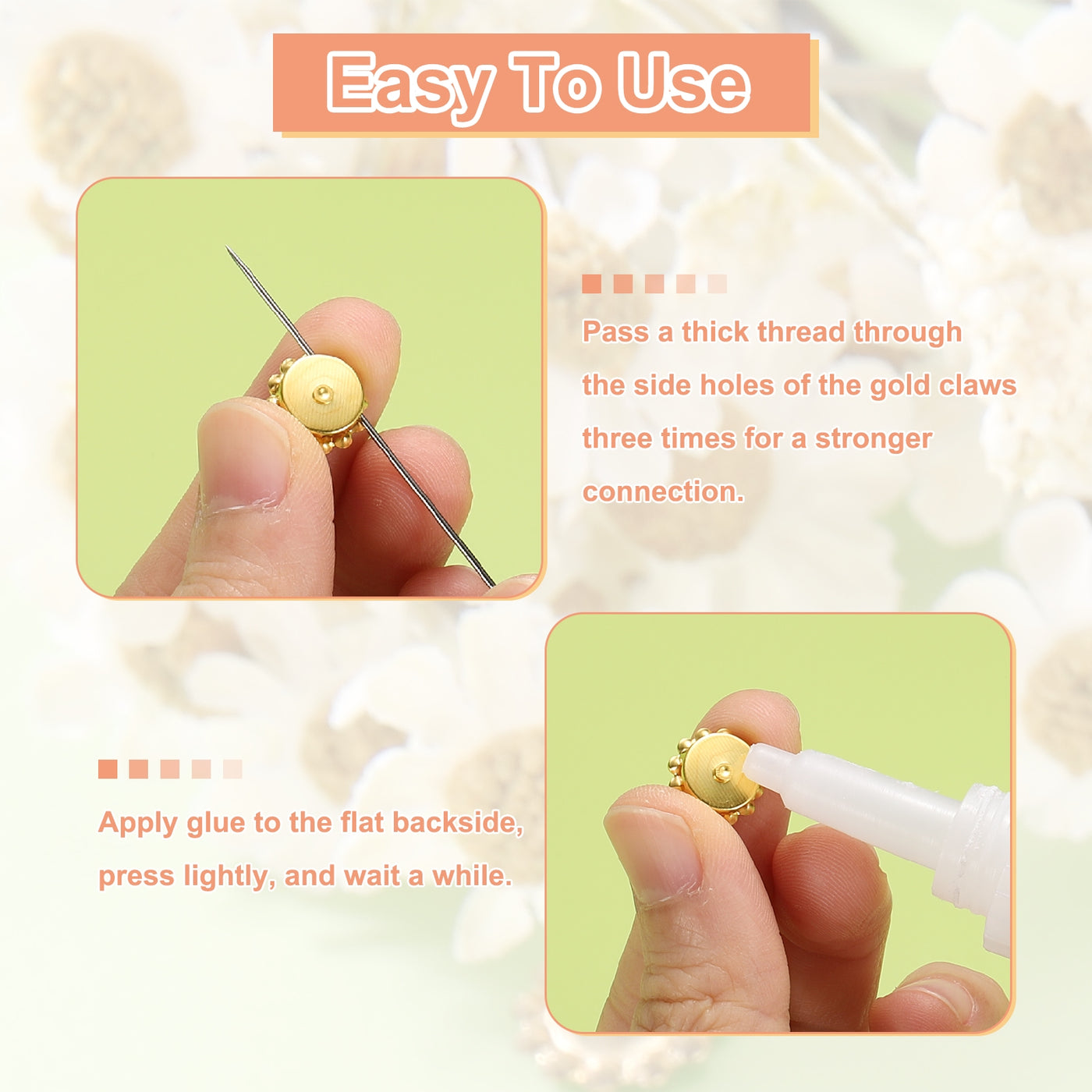 Easy To Use

Pass a thick thread through the side holes of the gold claws three times for a stronger connection.

Apply glue to the flat backside, press lightly, and wait a while.