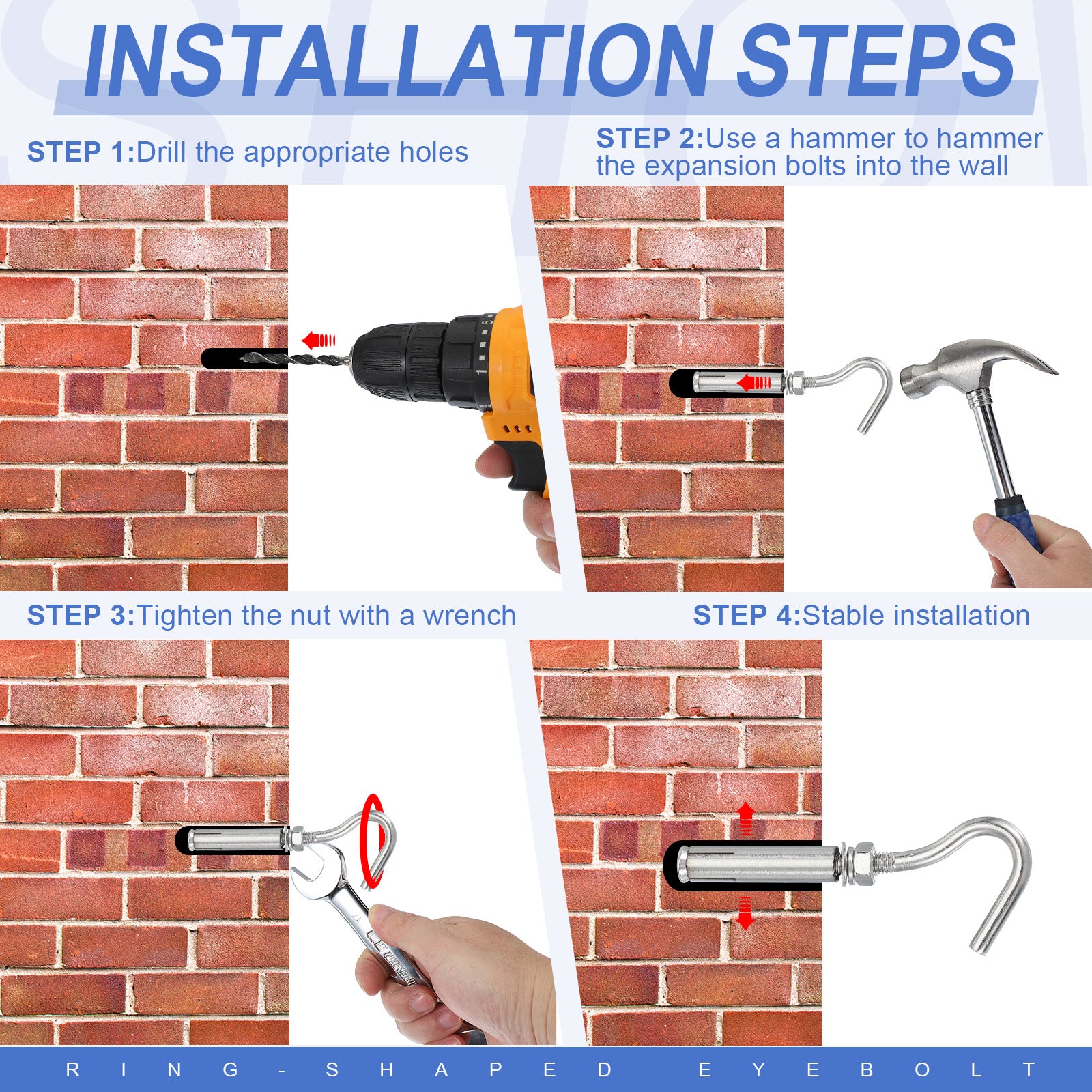 INSTALLATION STEPS

STEP 1:Drill the appropriate holes

STEP 2:Use a hammer to hammer the expansion bolts into the wall

STEP 3:Tighten the nut with a wrench

STEP 4:Stable installation

RING-SHAPED EYEBOLT