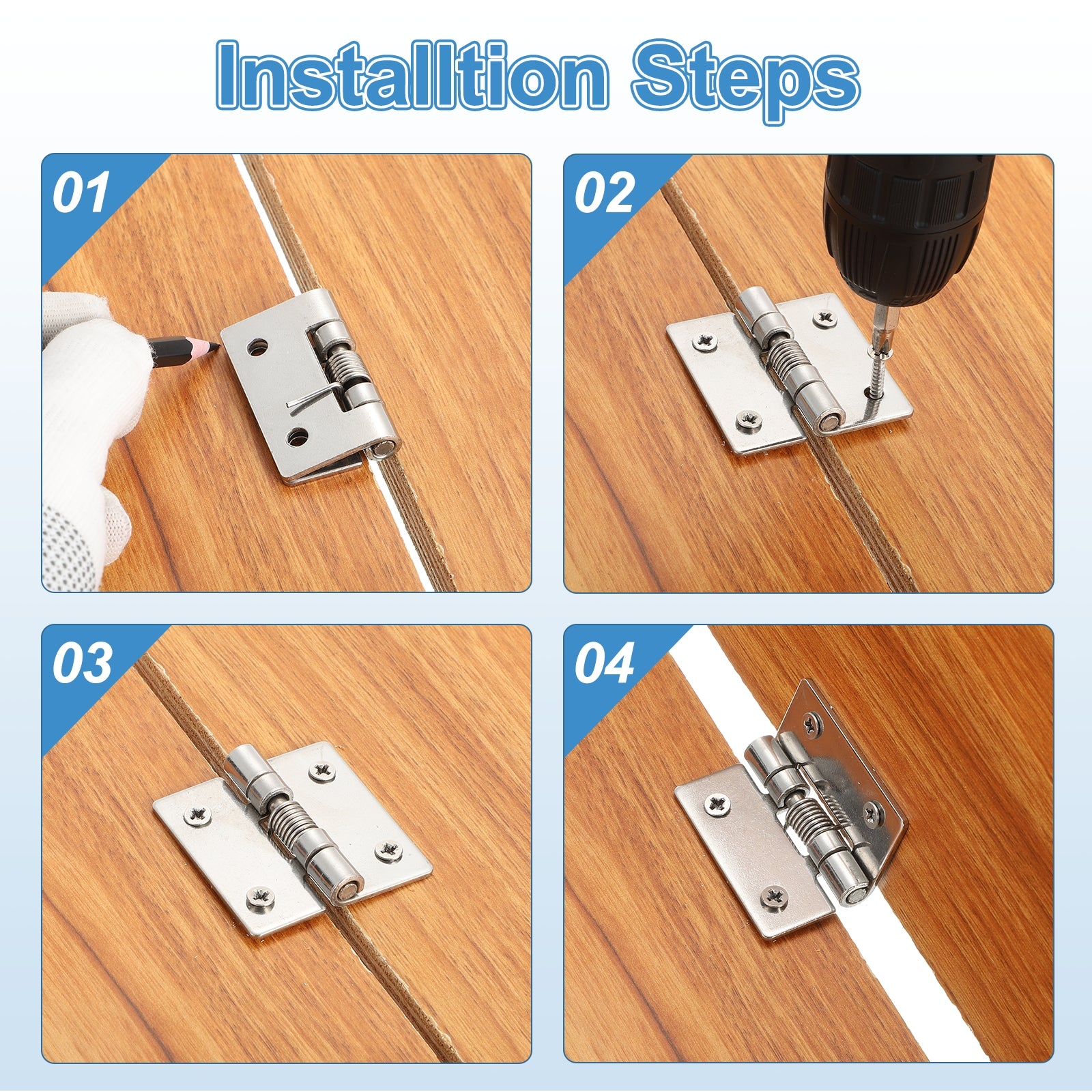 Installtion Steps

01

02

03

04