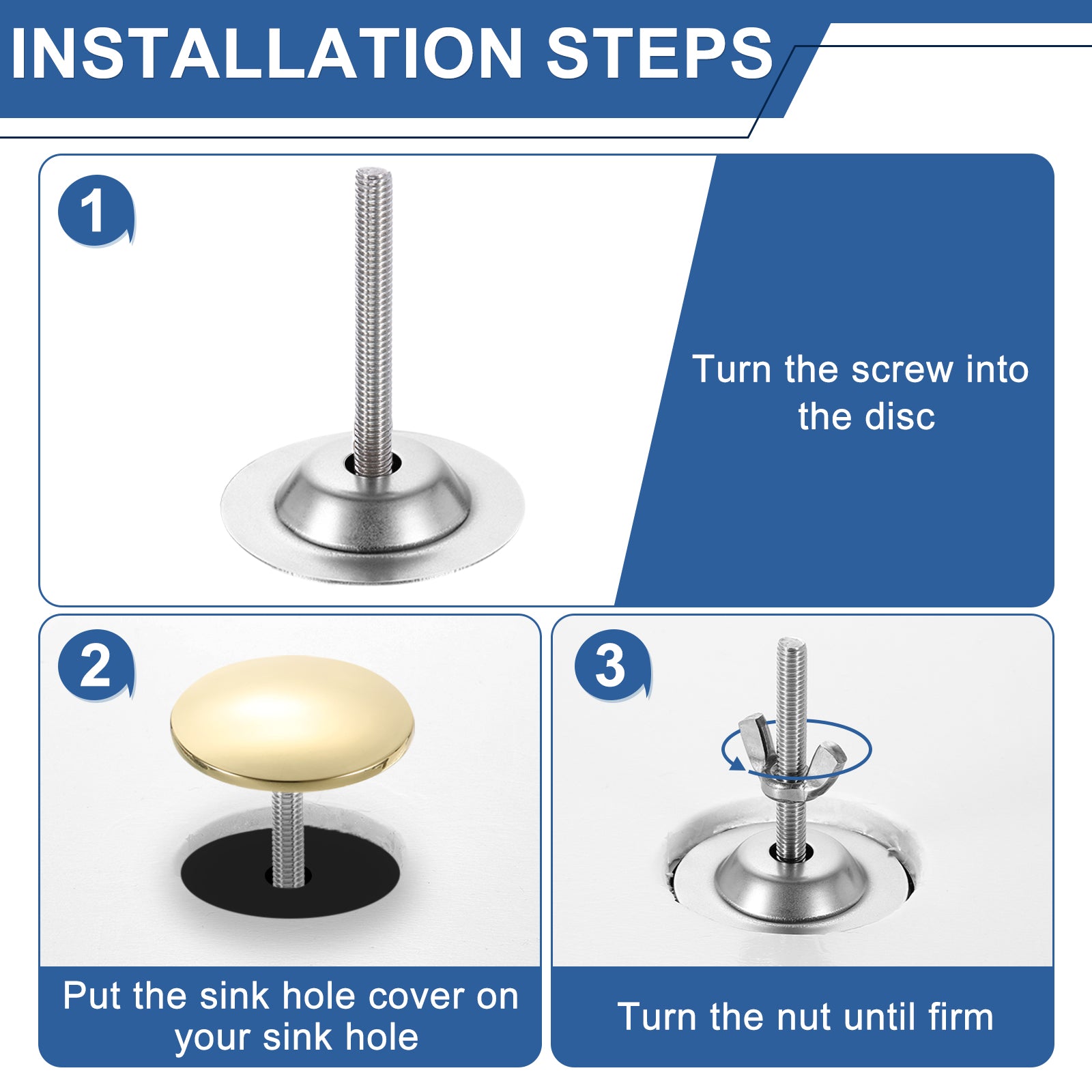 INSTALLATION STEPS

1

Turn the screw into the disc

2

Put the sink hole cover on your sink hole

3

Turn the nut until firm