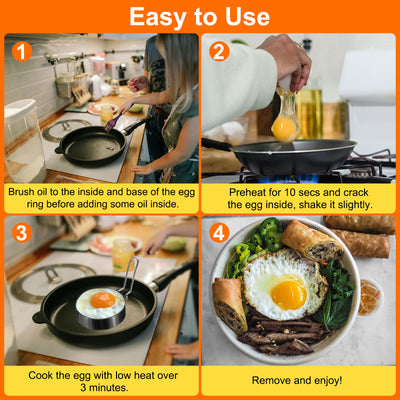 Easy to Use

1

Brush oil to the inside and base of the egg ring before adding some oil inside.

2

Preheat for 10 secs and crack the egg inside, shake it slightly.

3

Cook the egg with low heat over 3 minutes.

4

Remove and enjoy!