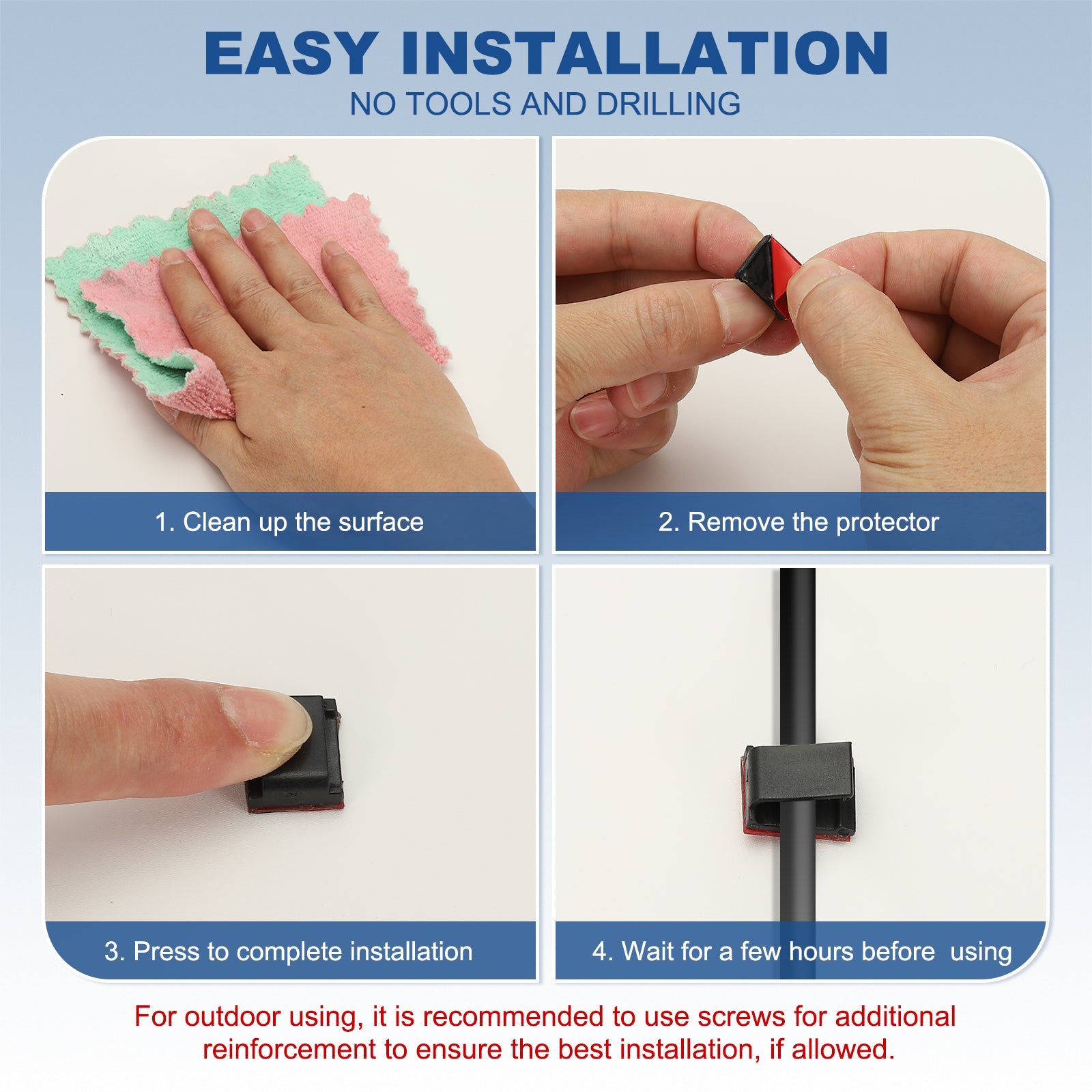 EASY INSTALLATION
NO TOOLS AND DRILLING

1. Clean up the surface

2. Remove the protector

3. Press to complete installation

4. Wait for a few hours before using

For outdoor using, it is recommended to use screws for additional reinforcement to ensure the best installation, if allowed.