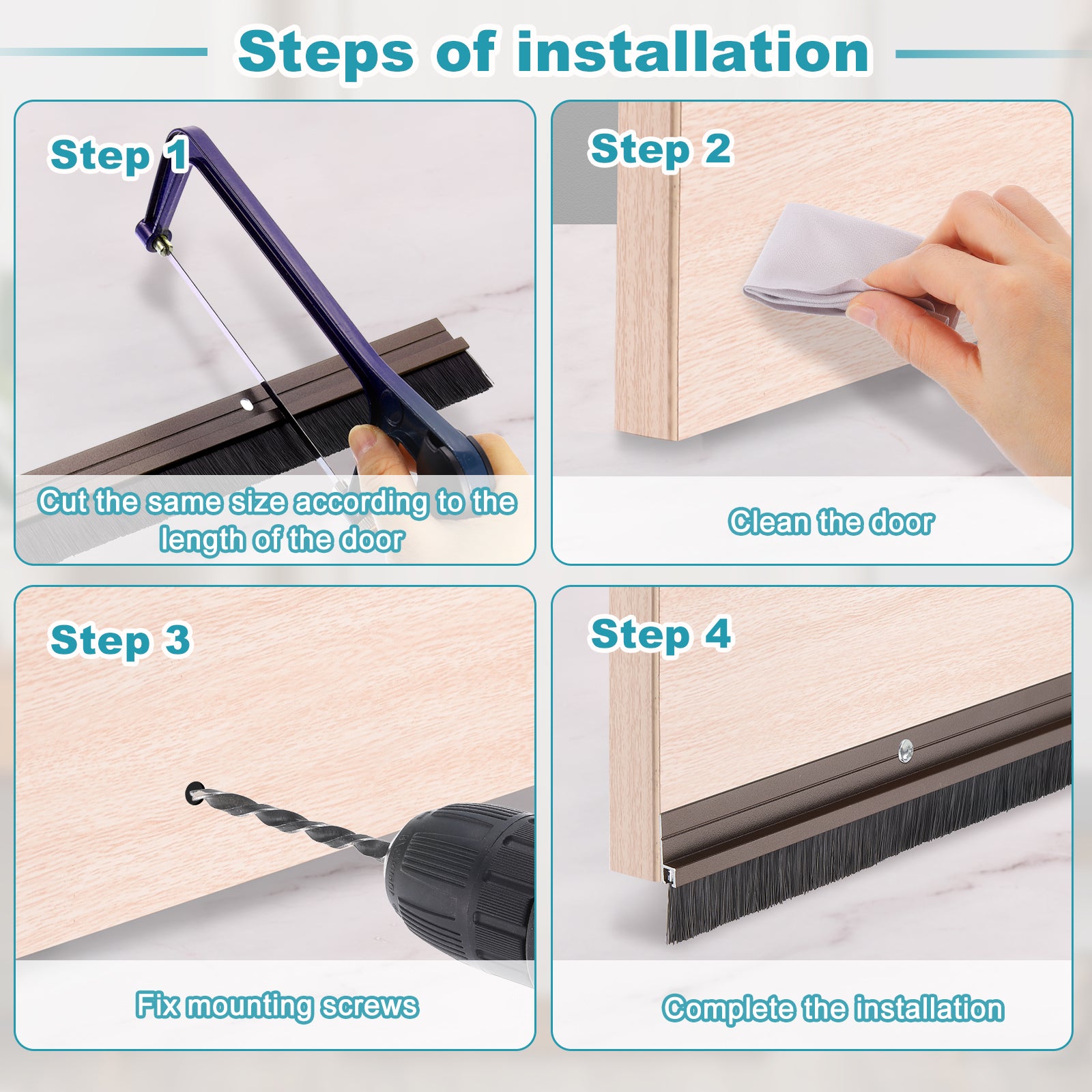 Steps of installation

Step 1

Cut the same size according to the length of the door

Step 2

Clean the door

Step 3

Fix mounting screws

Step 4

Complete the installation