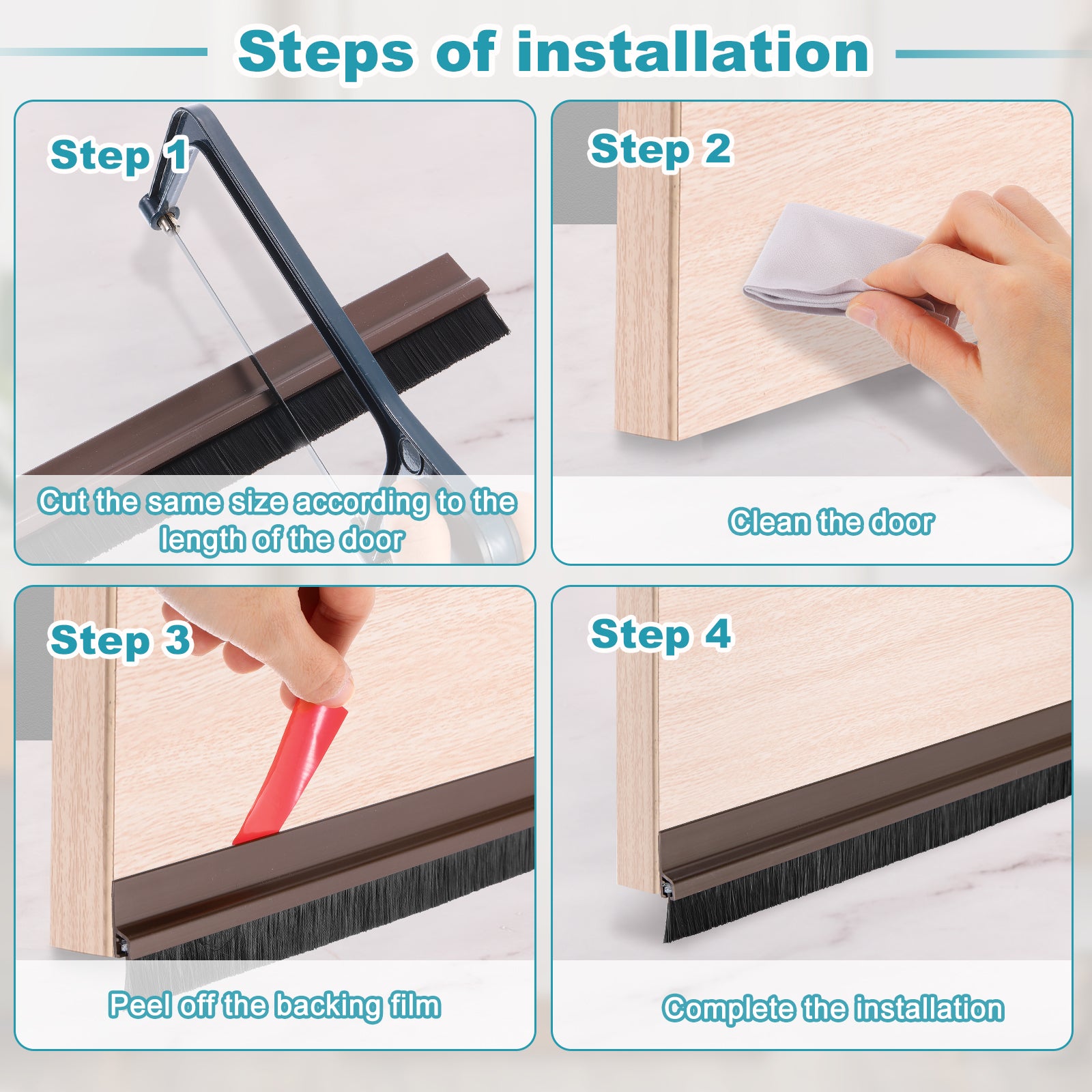 Steps of installation

Step 1

Cut the same size according to the length of the door

Step 2

Clean the door

Step 3

Peel off the backing film

Step 4

Complete the installation