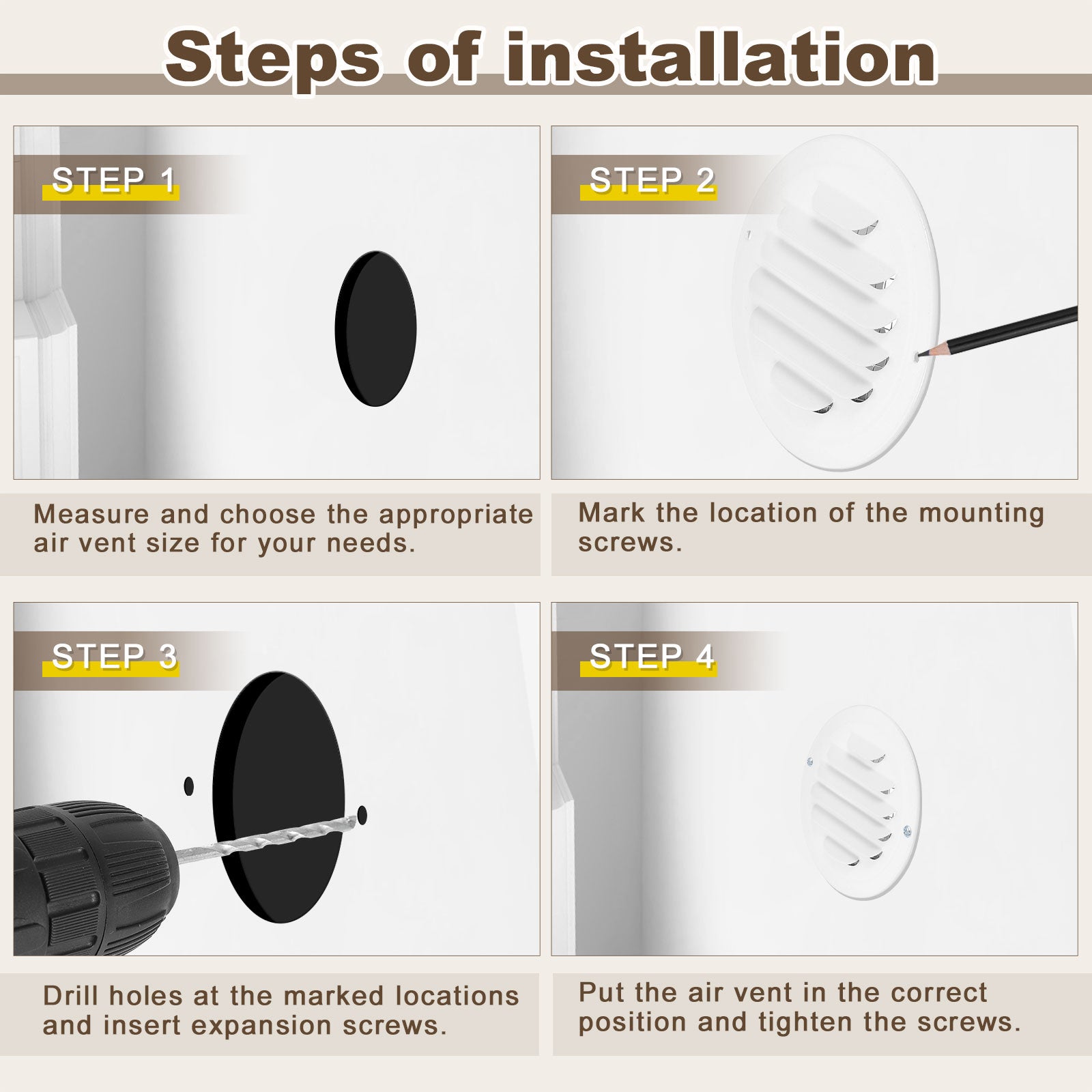 Steps of installation

STEP 1

Measure and choose the appropriate air vent size for your needs.

STEP 2

Mark the location of the mounting screws.

STEP 3

Drill holes at the marked locations and insert expansion screws.

STEP 4

Put the air vent in the correct position and tighten the screws.