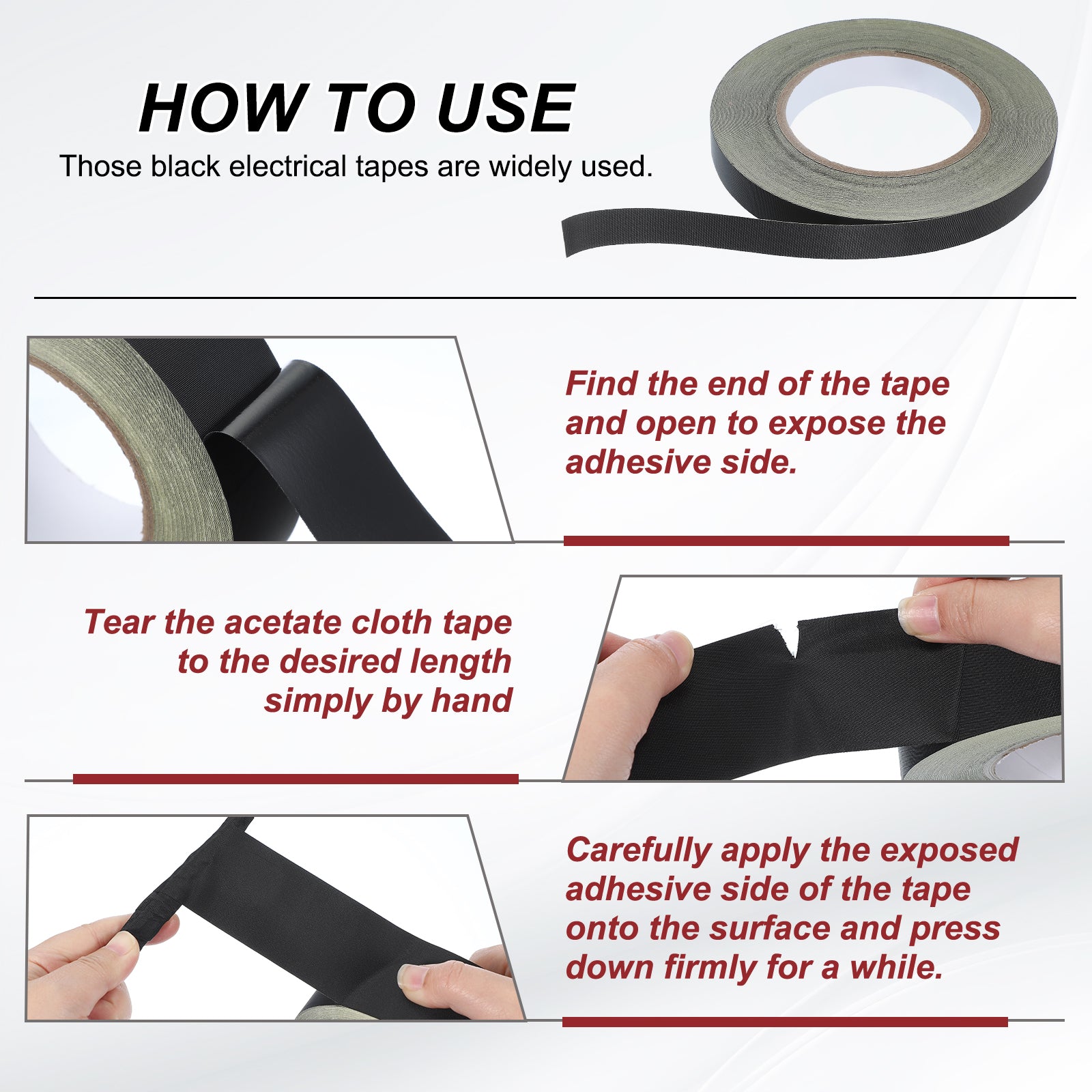 HOW TO USE

Those black electrical tapes are widely used.

Find the end of the tape and open to expose the adhesive side.

Tear the acetate cloth tape to the desired length simply by hand

Carefully apply the exposed adhesive side of the tape onto the surface and press down firmly for a while.