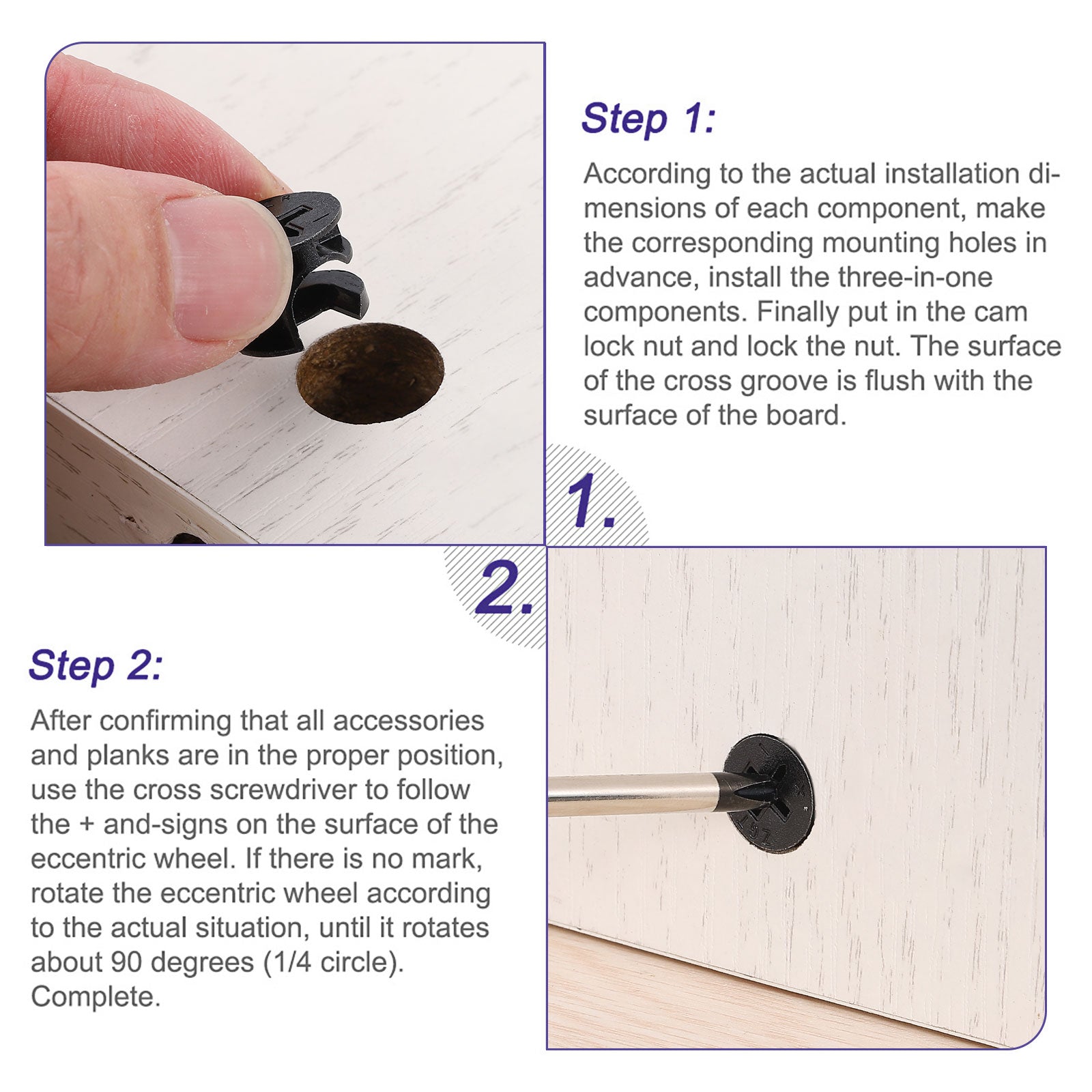 Step 1:

According to the actual installation dimensions of each component, make the corresponding mounting holes in advance, install the three-in-one components. Finally put in the cam lock nut and lock the nut. The surface of the cross groove is flush with the surface of the board.

1.

2.

Step 2:

After confirming that all accessories and planks are in the proper position, use the cross screwdriver to follow the + and-signs on the surface of the eccentric wheel. If there is no mark, rotate the eccentric wheel according to the actual situation, until it rotates about 90 degrees (1/4 circle). Complete.