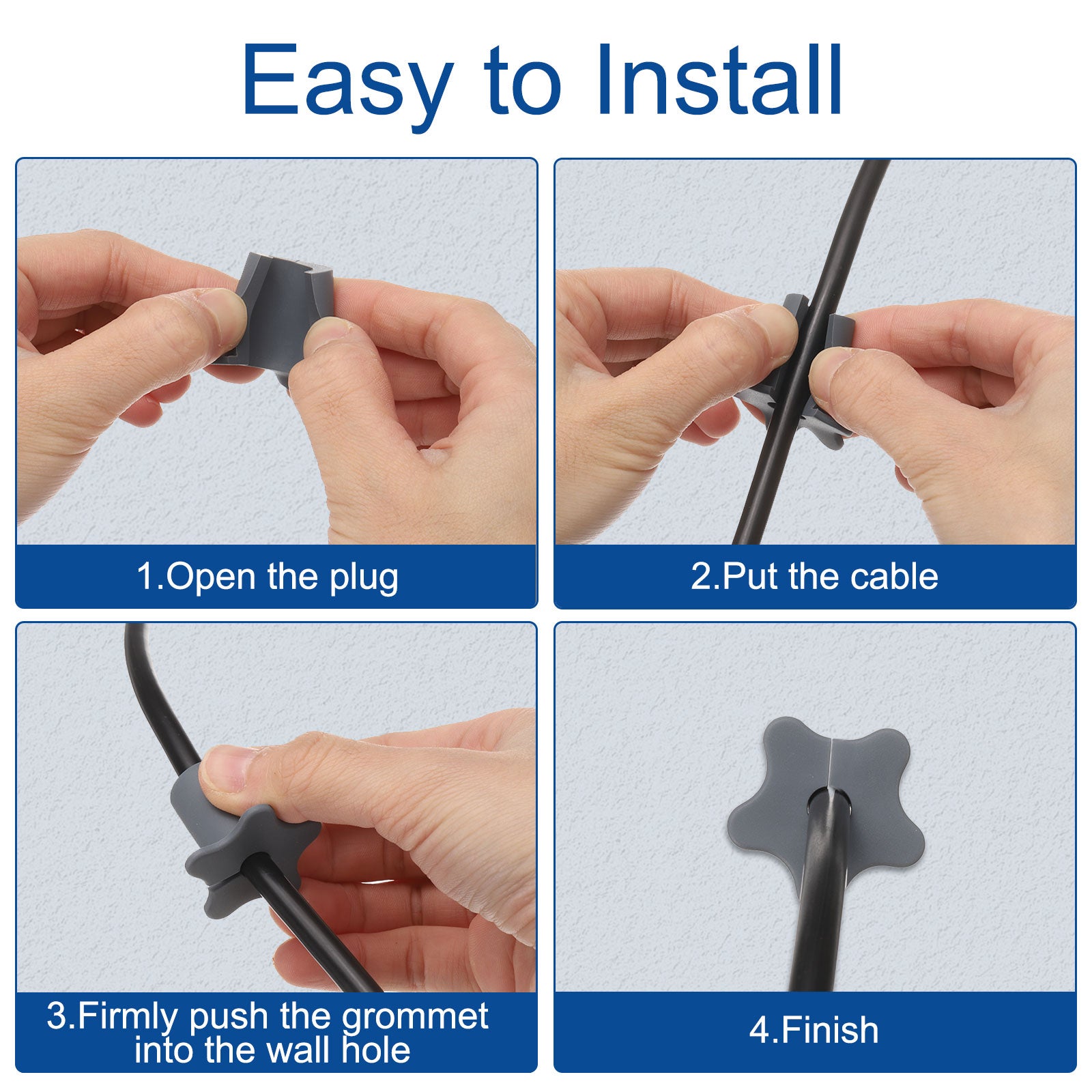 Easy to Install

1.Open the plug

2.Put the cable

3.Firmly push the grommet into the wall hole

4.Finish