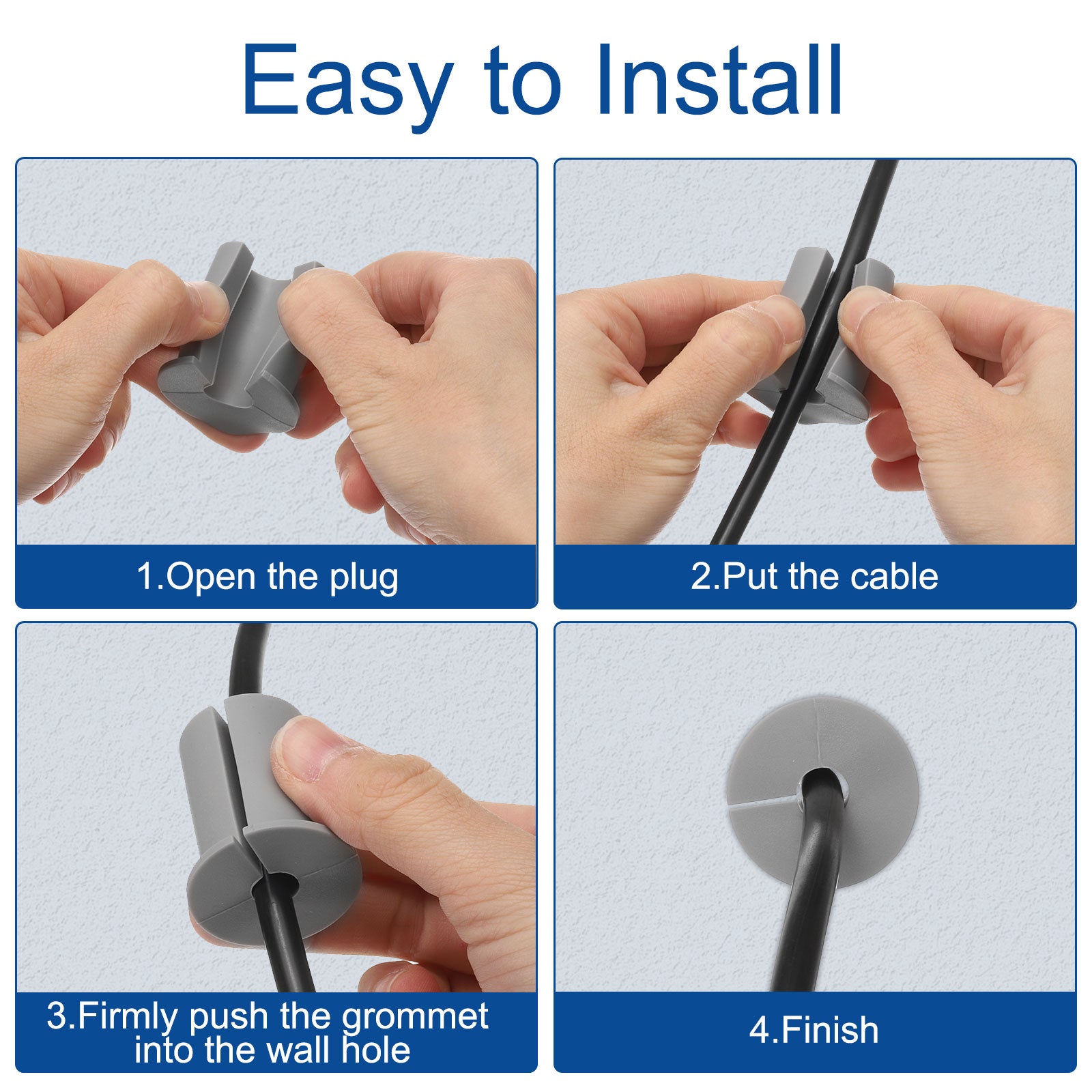 Easy to Install

1.Open the plug

2.Put the cable

3.Firmly push the grommet into the wall hole

4.Finish