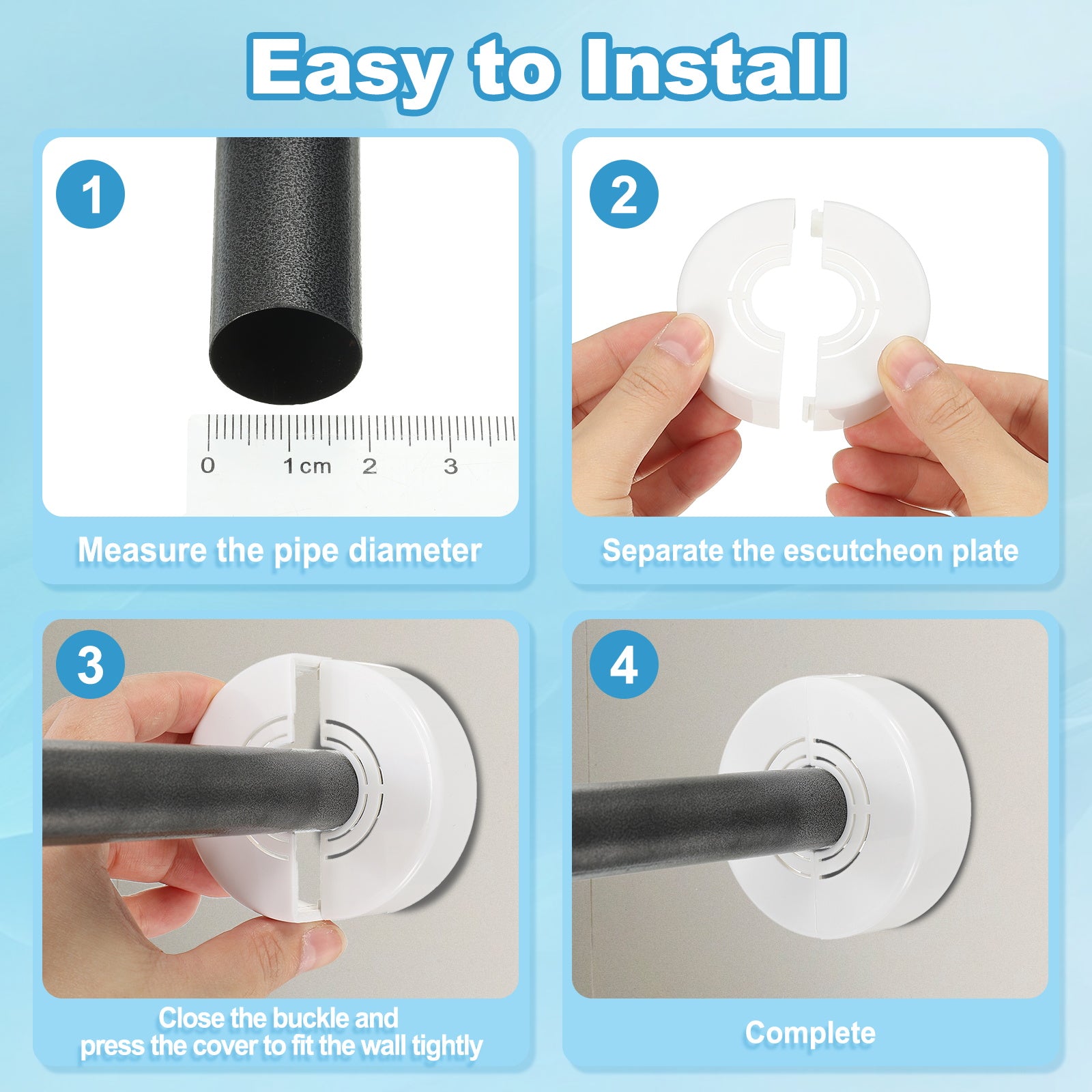 Easy to Install

1

0 1cm 2 3

Measure the pipe diameter

2

Separate the escutcheon plate

3

Close the buckle and press the cover to fit the wall tightly

4

Complete