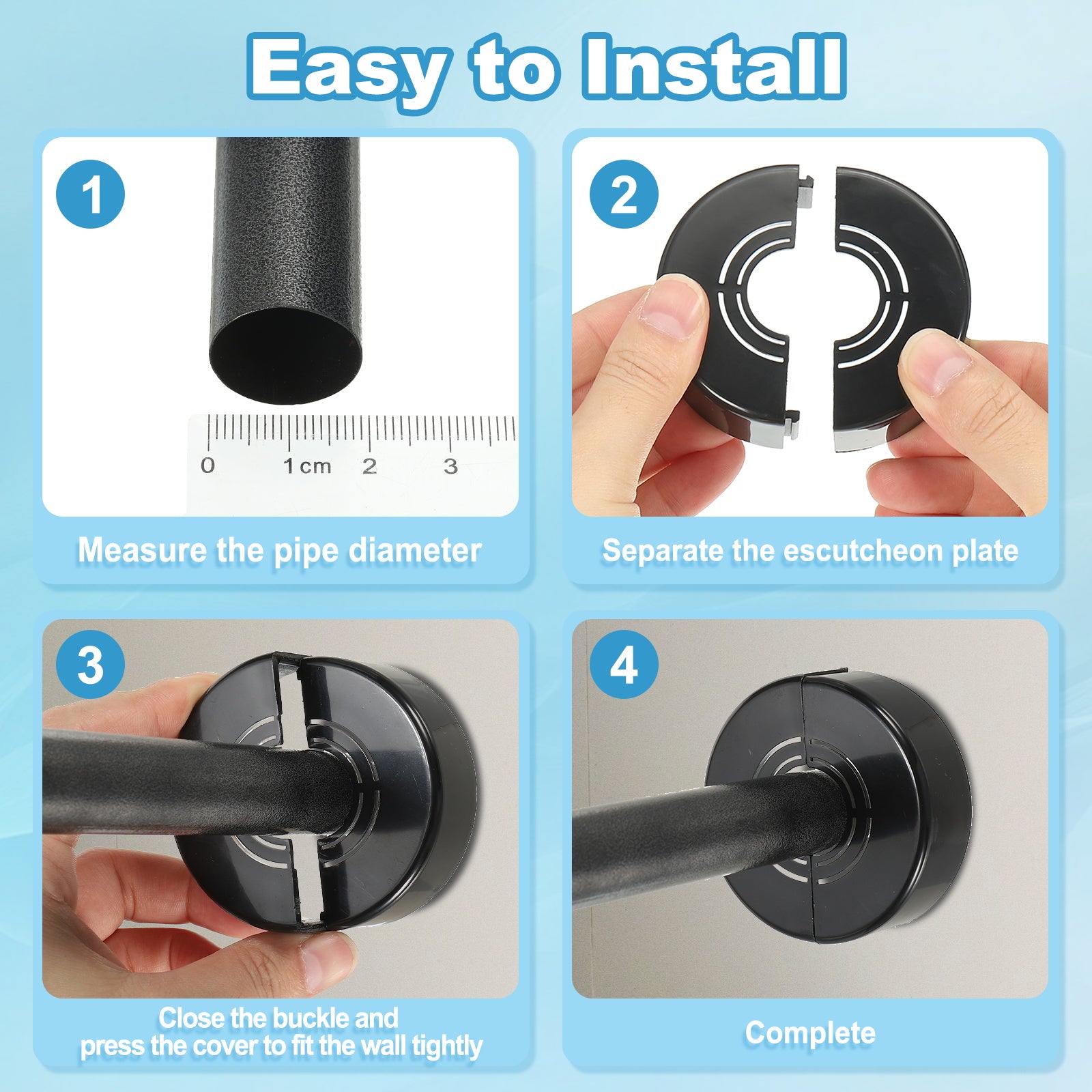 Easy to Install

1

0 1cm 2 3

Measure the pipe diameter

2

Separate the escutcheon plate

3

Close the buckle and press the cover to fit the wall tightly

4

Complete