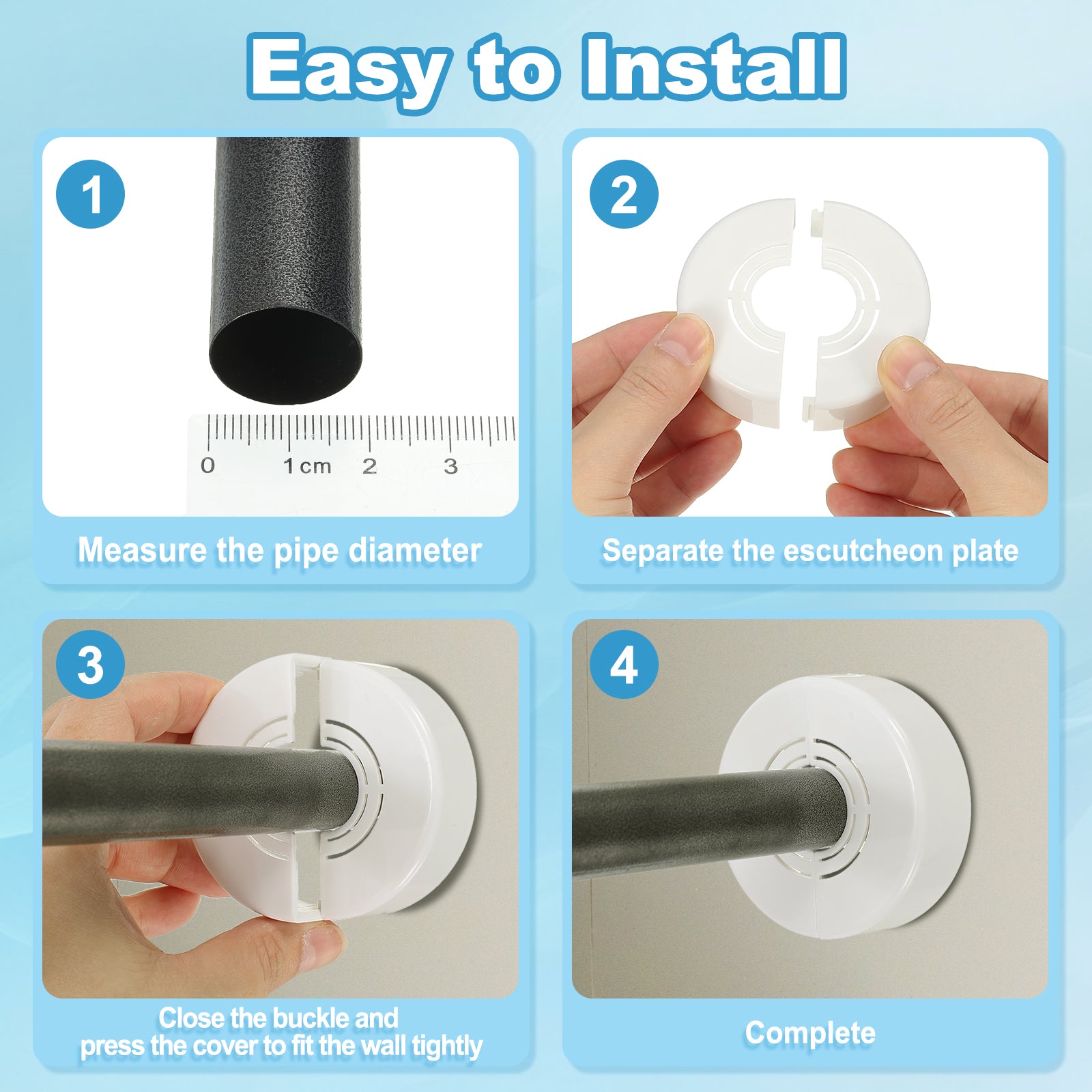 Easy to Install

1

0 1cm 2 3

Measure the pipe diameter

2

Separate the escutcheon plate

3

Close the buckle and press the cover to fit the wall tightly

4

Complete