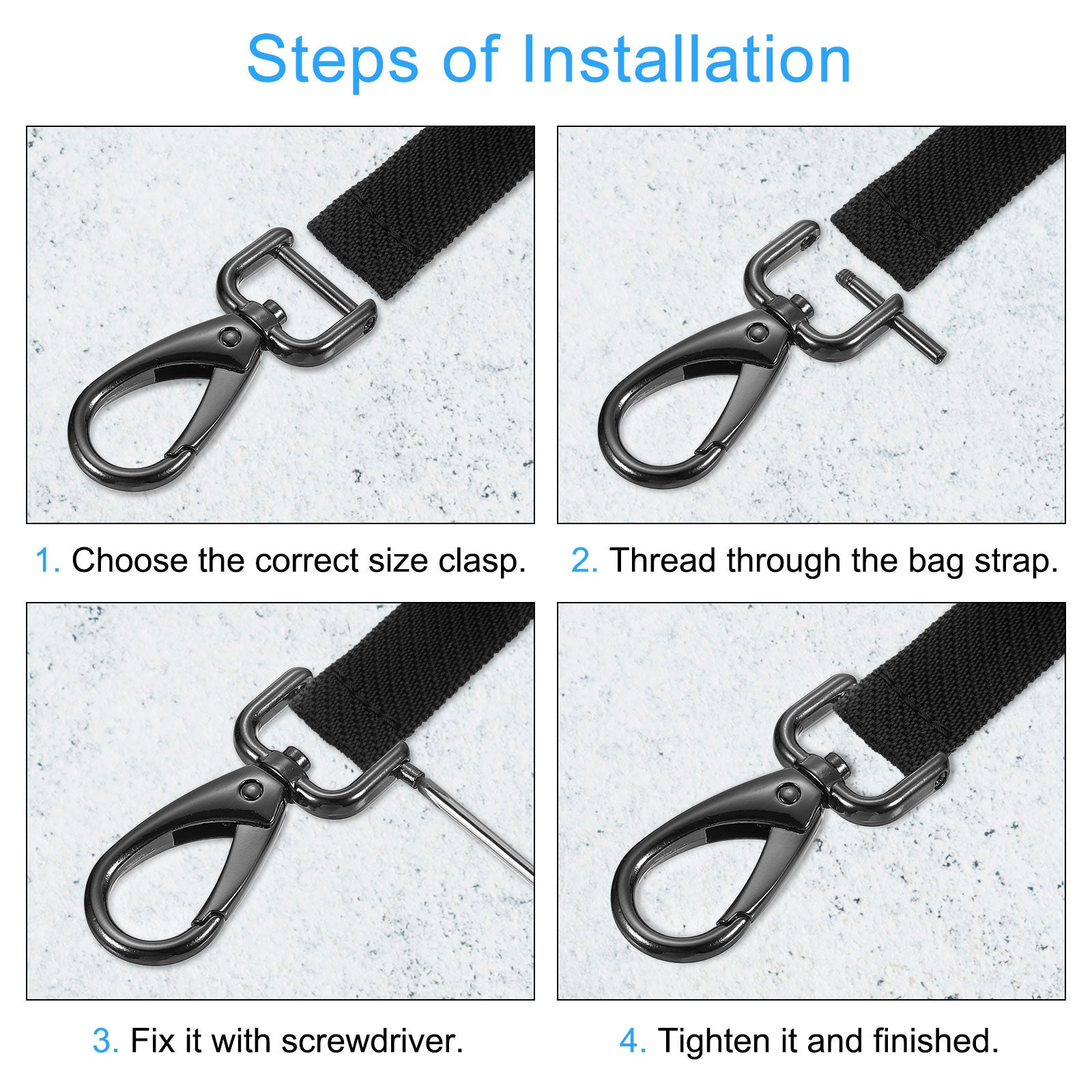 Steps of Installation

1. Choose the correct size clasp.

2. Thread through the bag strap.

3. Fix it with screwdriver.

4. Tighten it and finished.