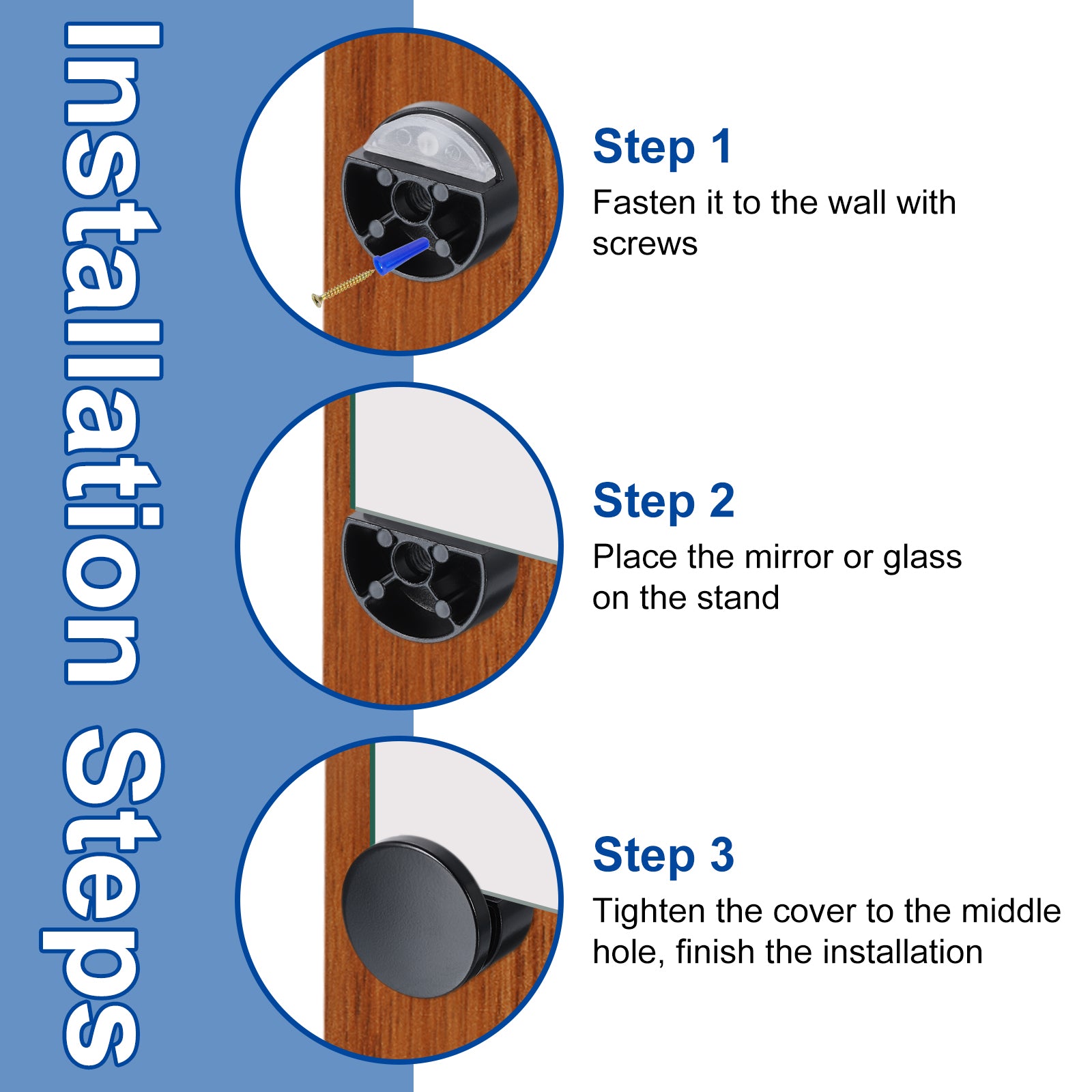 Installation Steps

Step 1
Fasten it to the wall with screws

Step 2
Place the mirror or glass on the stand

Step 3
Tighten the cover to the middle hole, finish the installation