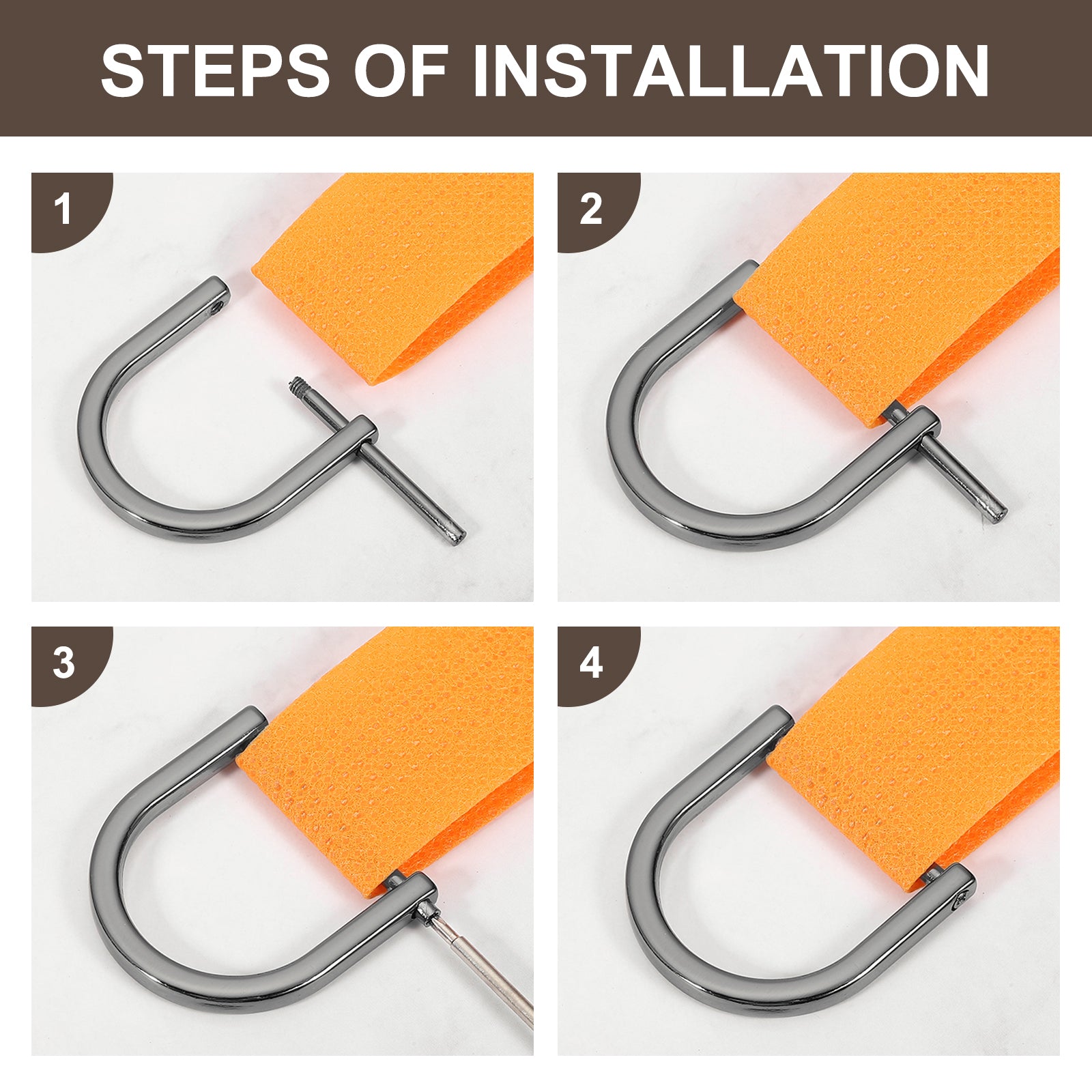 STEPS OF INSTALLATION

1

2

3

4