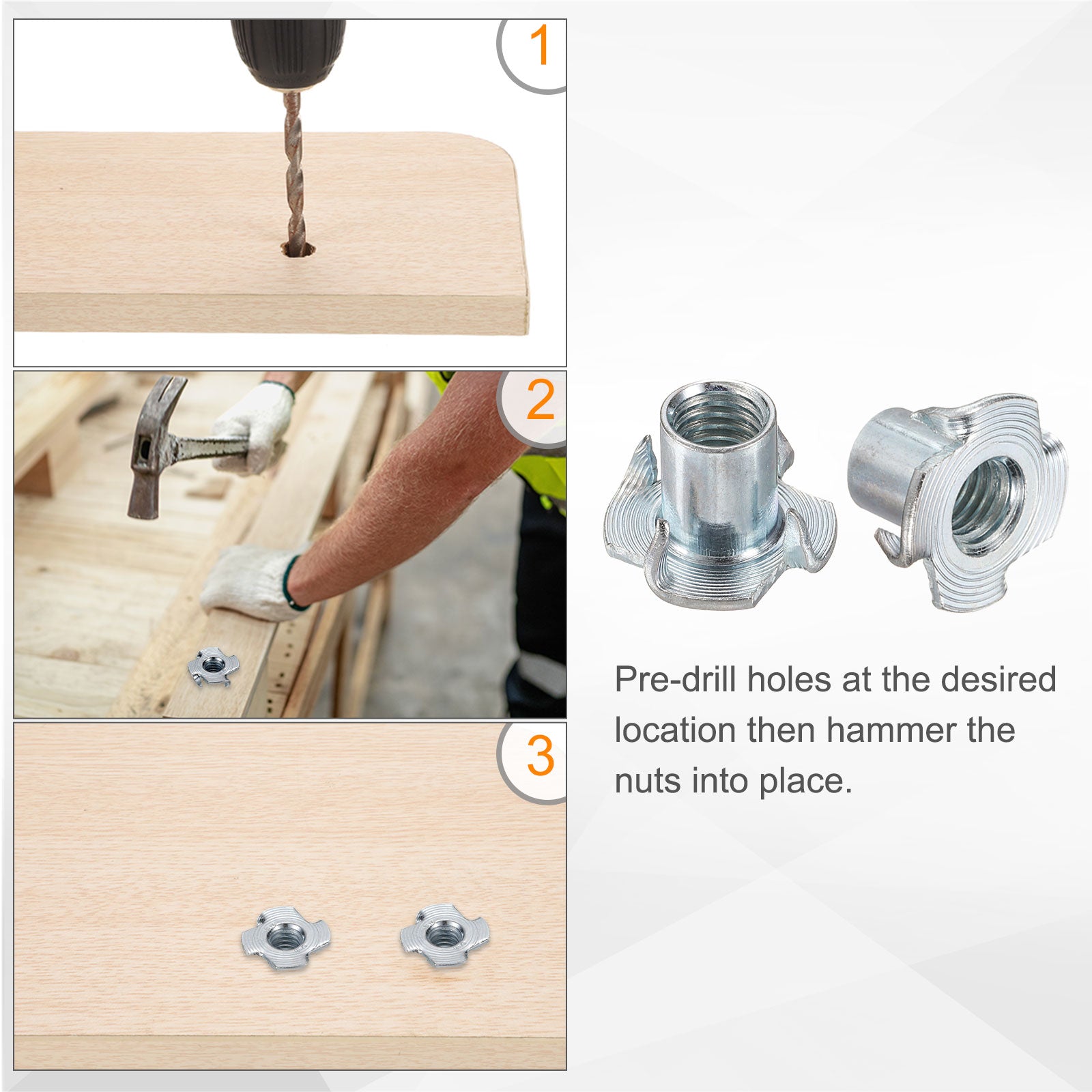 1

2

3

Pre-drill holes at the desired location then hammer the nuts into place.