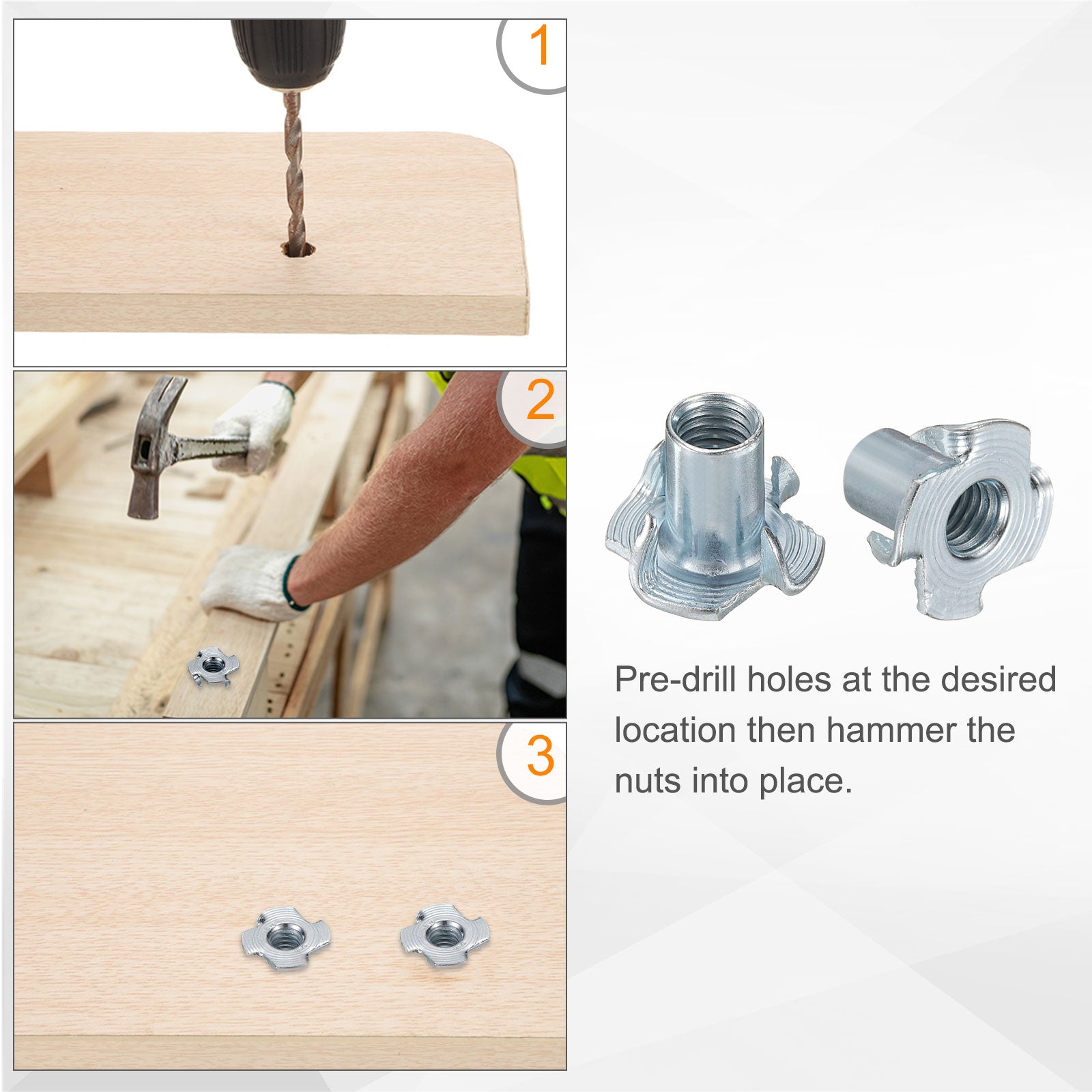 1

2

3

Pre-drill holes at the desired location then hammer the nuts into place.